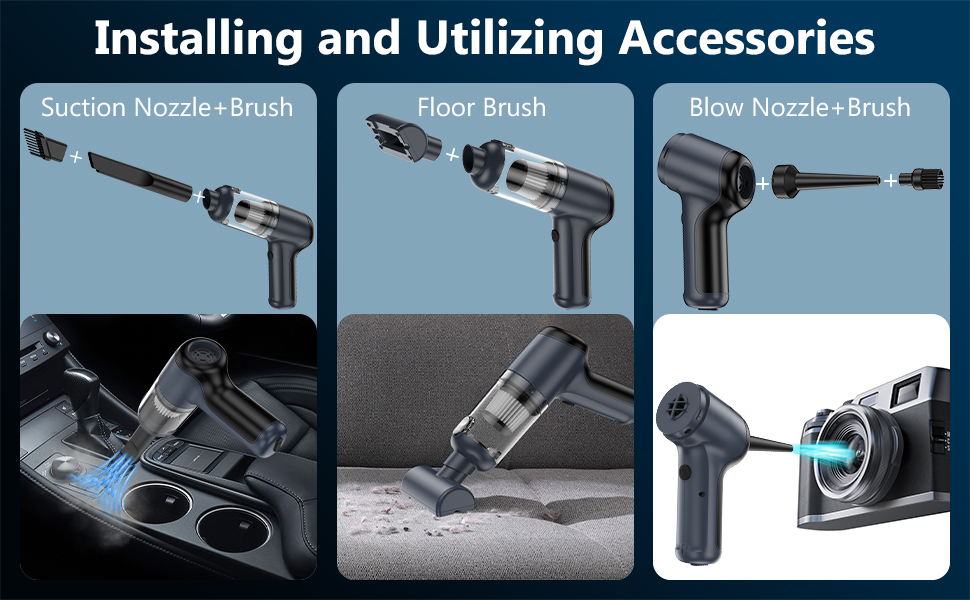 Installing and Utilizing Accessories

Suction Nozzle+Brush

+ +

Floor Brush

+

Blow Nozzle+Brush

+ +