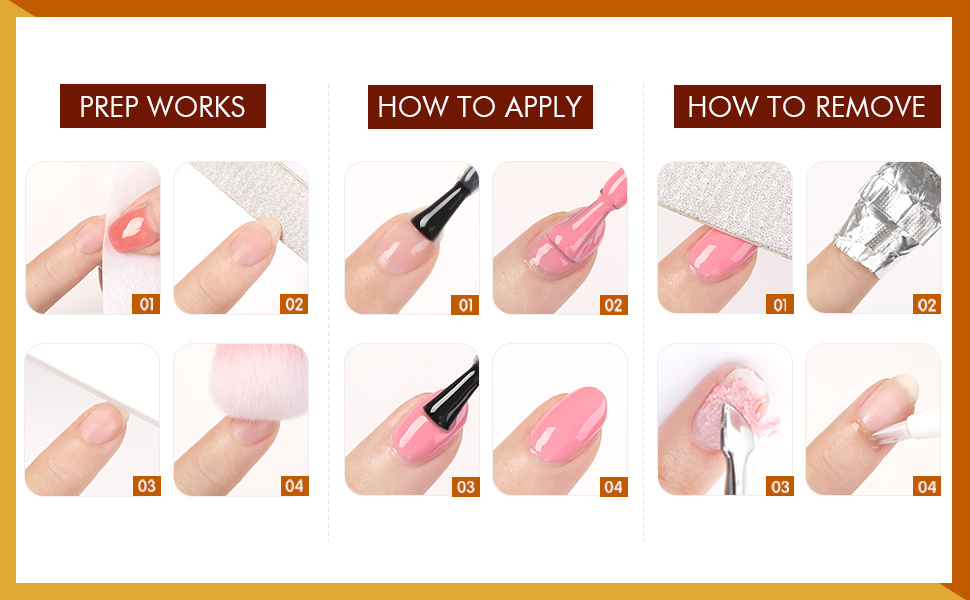 PREP WORKS

01
02
03
04

HOW TO APPLY

01
02
03
04

HOW TO REMOVE

01
02
03
04