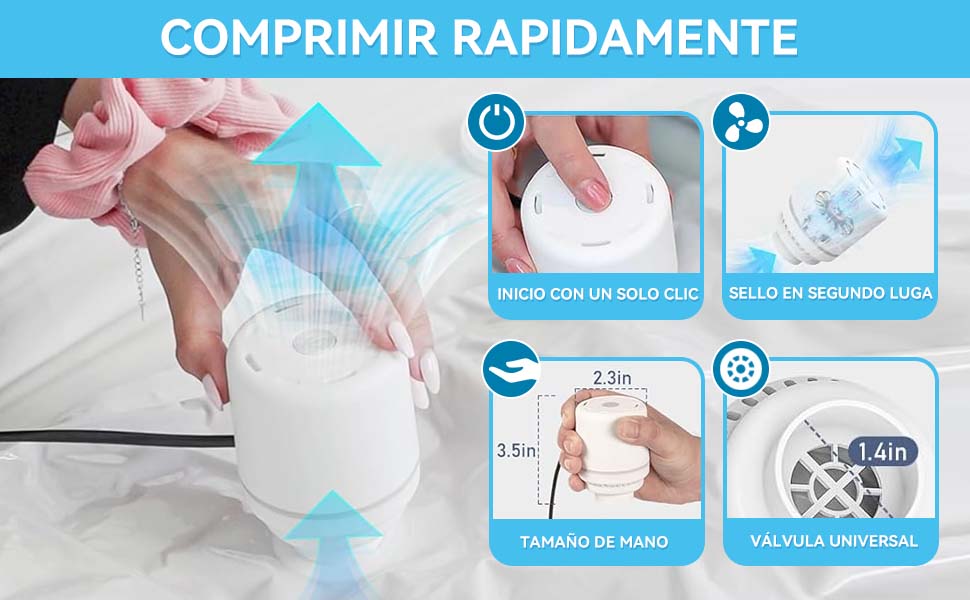 COMPRIMIR RAPIDAMENTE

INICIO CON UN SOLO CLIC

SELLO EN SEGUNDO LUGA

2.3in

3.5in

TAMAÑO DE MANO

1.4in

VÁLVULA UNIVERSAL