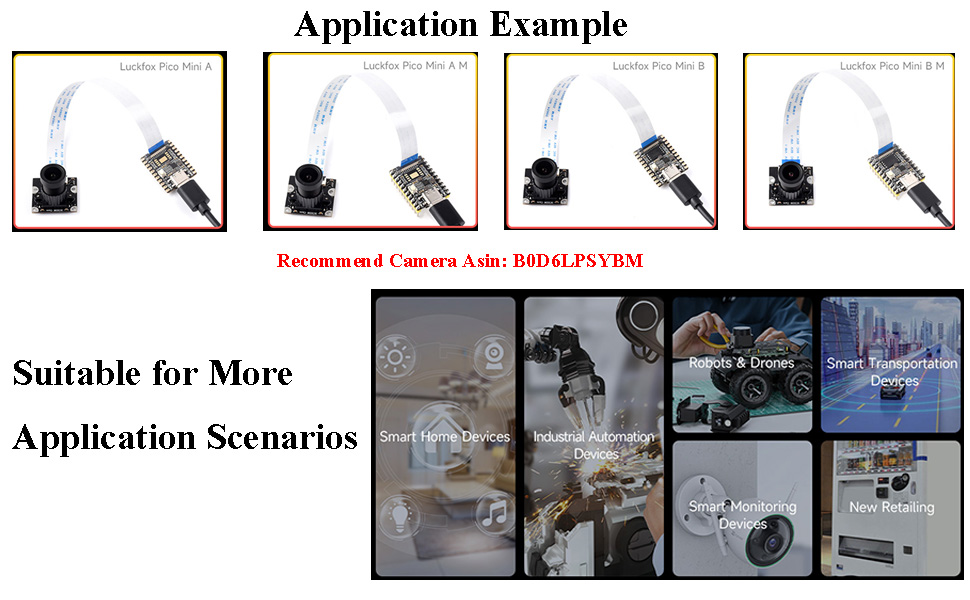 Application Example

Luckfox Pico Mini A

Luckfox Pico Mini A M

Luckfox Pico Mini B

Luckfox Pico Mini B M

Recommend Camera Asin: B0D6LPSYBM

Suitable for More Application Scenarios

Smart Home Devices

Industrial Automation Devices

Robots & Drones

Smart Transportation Devices

Smart Monitoring Devices

New Retailing