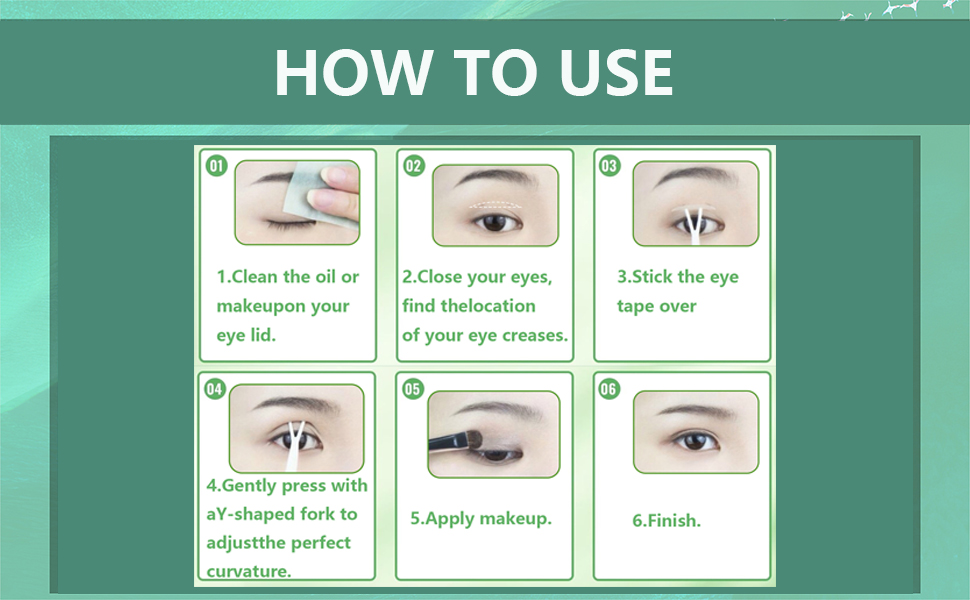 HOW TO USE

01

1.Clean the oil or makeupon your eye lid.

02

2.Close your eyes, find thelocation of your eye creases.

03

3.Stick the eye tape over

04

4.Gently press with aY-shaped fork to adjustthe perfect curvature.

05

5.Apply makeup.

06

6.Finish.