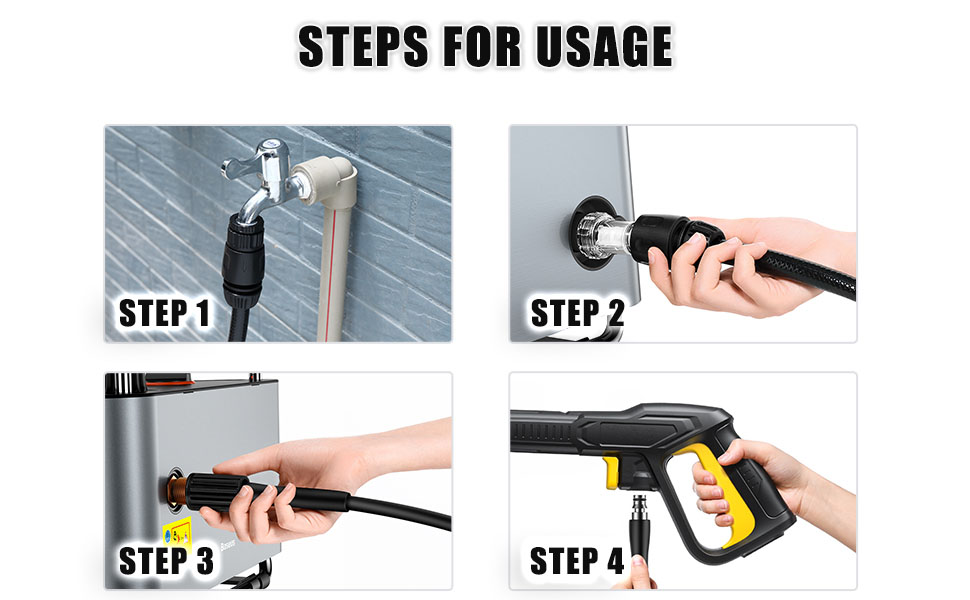 STEPS FOR USAGE

STEP 1

STEP 2

STEP 3

STEP 4