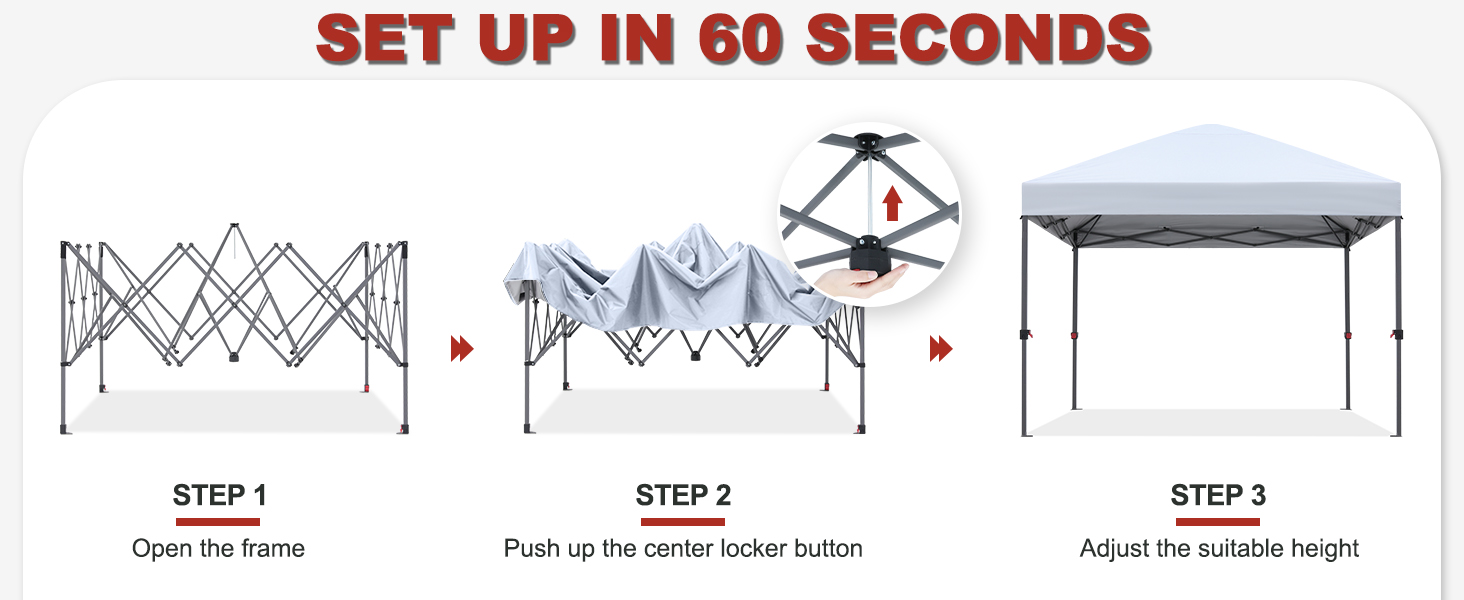 SET UP IN 60 SECONDS

STEP 1
Open the frame

STEP 2
Push up the center locker button

STEP 3
Adjust the suitable height