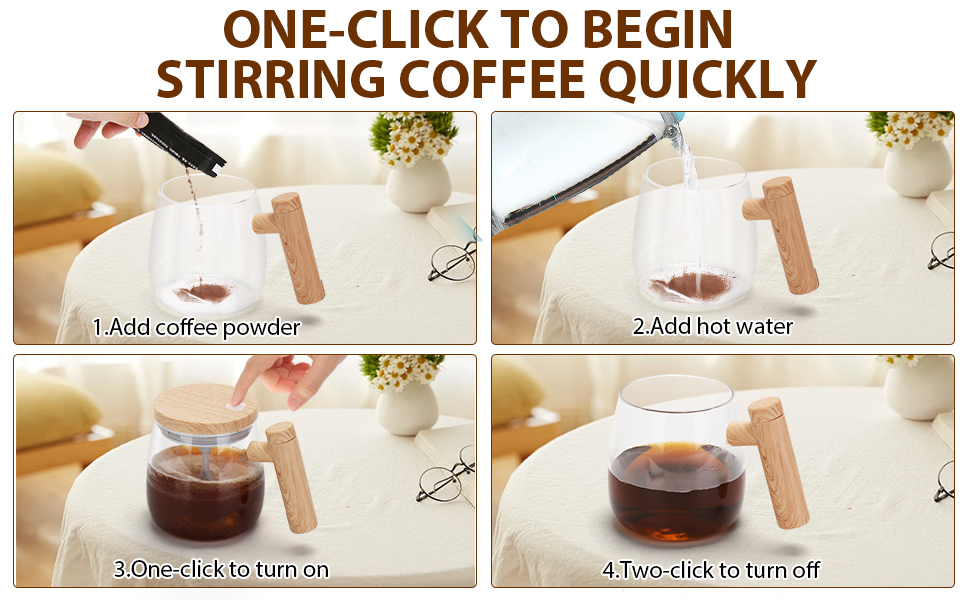 ONE-CLICK TO BEGIN
STIRRING COFFEE QUICKLY

1.Add coffee powder

2.Add hot water

3.One-click to turn on

4.Two-click to turn off