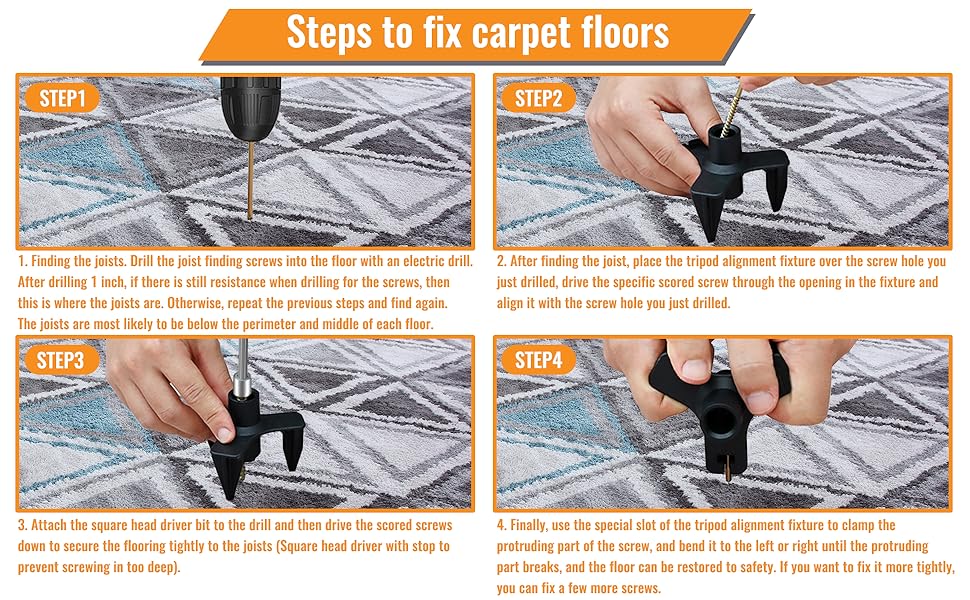 Steps to fix carpet floors

STEP1

1. Finding the joists. Drill the joist finding screws into the floor with an electric drill. After drilling 1 inch, if there is still resistance when drilling for the screws, then this is where the joists are. Otherwise, repeat the previous steps and find again. The joists are most likely to be below the perimeter and middle of each floor.

STEP2

2. After finding the joist, place the tripod alignment fixture over the screw hole you just drilled, drive the specific scored screw through the opening in the fixture and align it with the screw hole you just drilled.

STEP3

3. Attach the square head driver bit to the drill and then drive the scored screws down to secure the flooring tightly to the joists (Square head driver with stop to prevent screwing in too deep).

STEP4

4. Finally, use the special slot of the tripod alignment fixture to clamp the protruding part of the screw, and bend it to the left or right until the protruding part breaks, and the floor can be restored to safety. If you want to fix it more tightly, you can fix a few more screws.