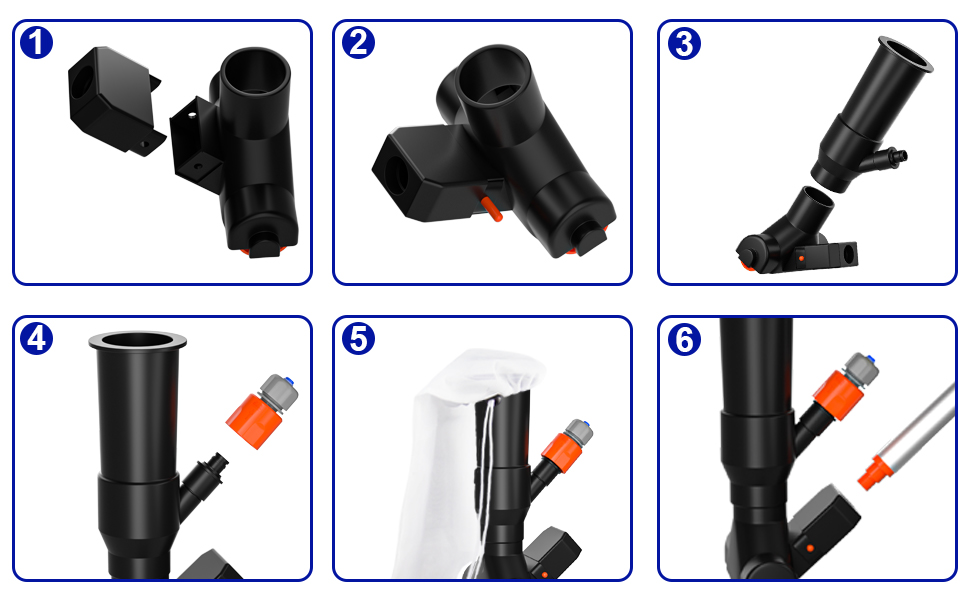 1

2

3

4

5

6