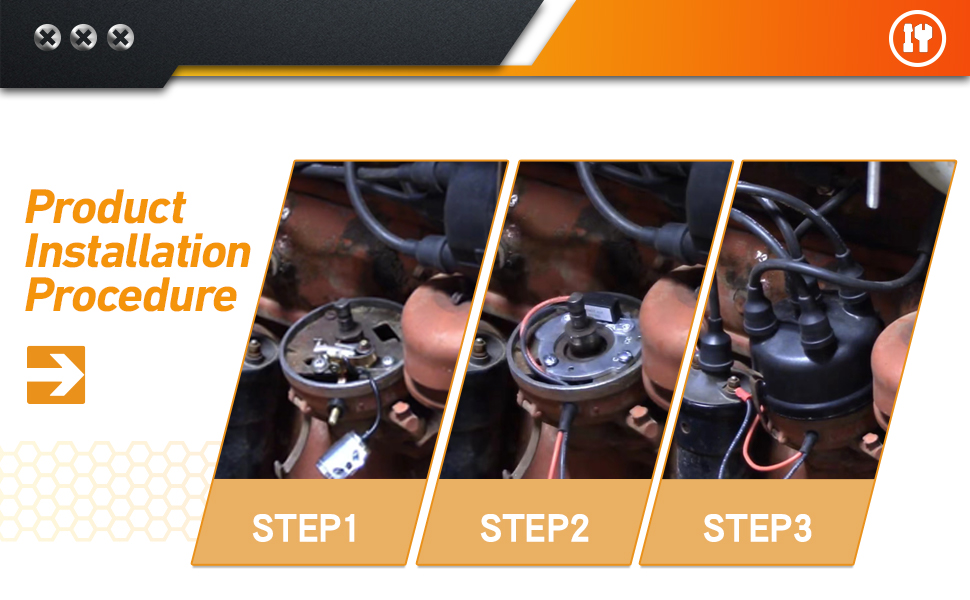 Product Installation Procedure

STEP1

STEP2

STEP3