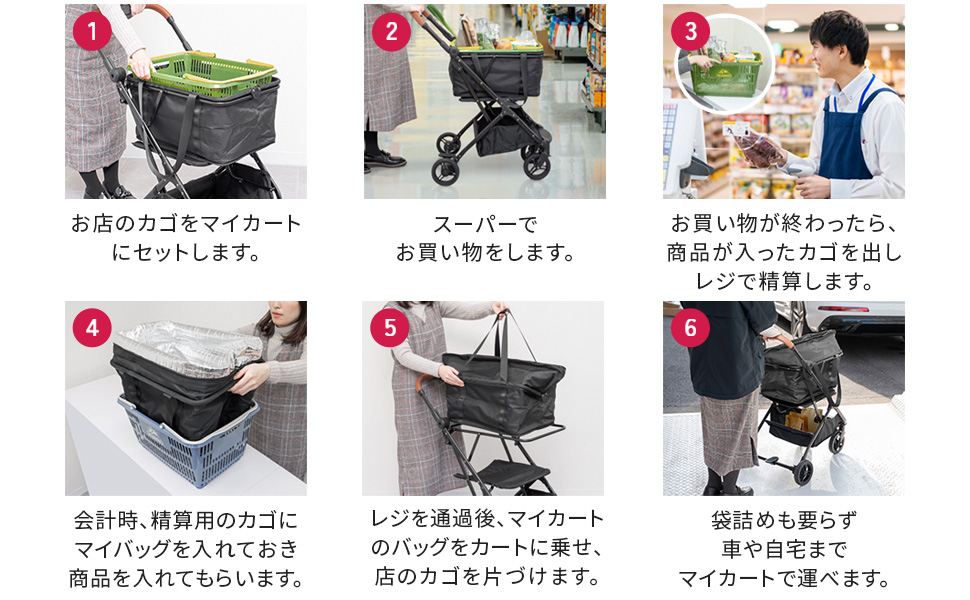 1

お店のカゴをマイカートにセットします。

2

スーパーでお買い物をします。

3

お買い物が終わったら、商品が入ったカゴを出しレジで精算します。

4

会計時、精算用のカゴにマイバッグを入れておき商品を入れてもらいます。

5

レジを通過後、マイカートのバッグをカートに乗せ、店のカゴを片づけます。

6

袋詰めも要らず車や自宅までマイカートで運べます。