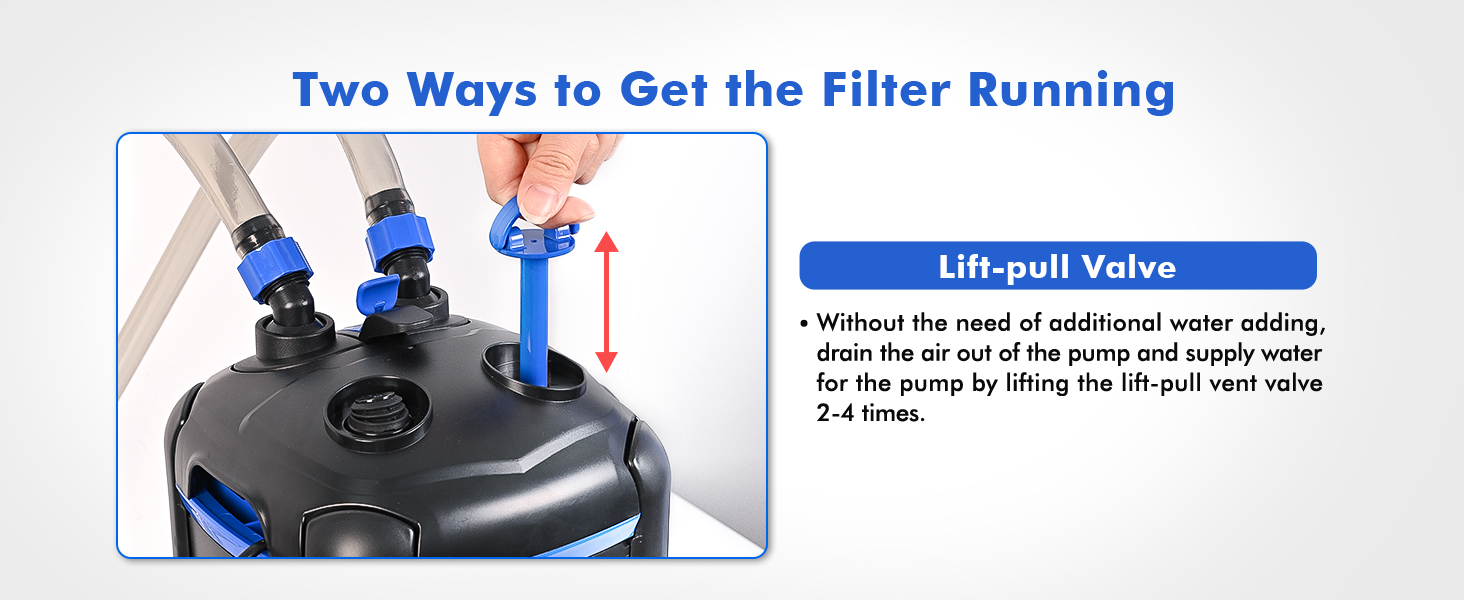 Two Ways to Get the Filter Running

Lift-pull Valve

• Without the need of additional water adding, drain the air out of the pump and supply water for the pump by lifting the lift-pull vent valve 2-4 times.