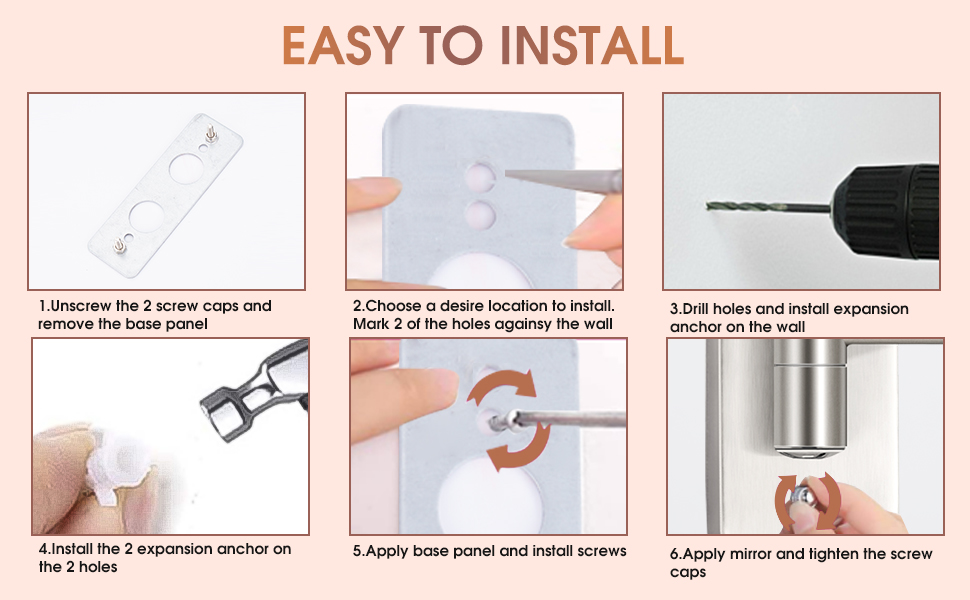 EASY TO INSTALL

1.Unscrew the 2 screw caps and remove the base panel

2.Choose a desire location to install. Mark 2 of the holes againsy the wall

3.Drill holes and install expansion anchor on the wall

4.Install the 2 expansion anchor on the 2 holes

5.Apply base panel and install screws

6.Apply mirror and tighten the screw caps