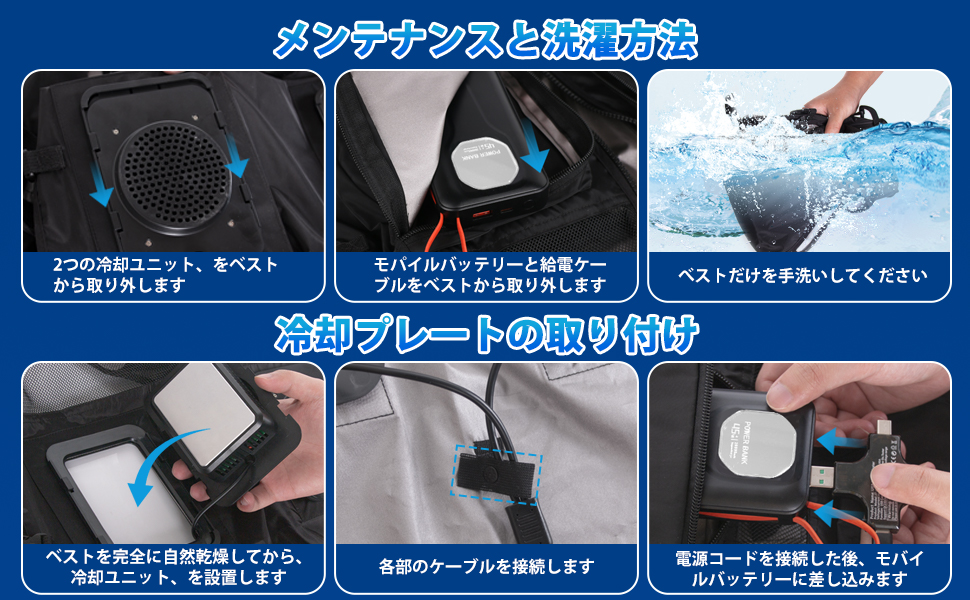 メンテナンスと洗濯方法

2つの冷却ユニット、をベストから取り外します

POWER BANK

モバイルバッテリーと給電ケーブルをベストから取り外します

ベストだけを手洗いしてください

冷却プレートの取り付け

ベストを完全に自然乾燥してから、冷却ユニット、を設置します

各部のケーブルを接続します

POWER BANK

電源コードを接続した後、モバイルバッテリーに差し込みます