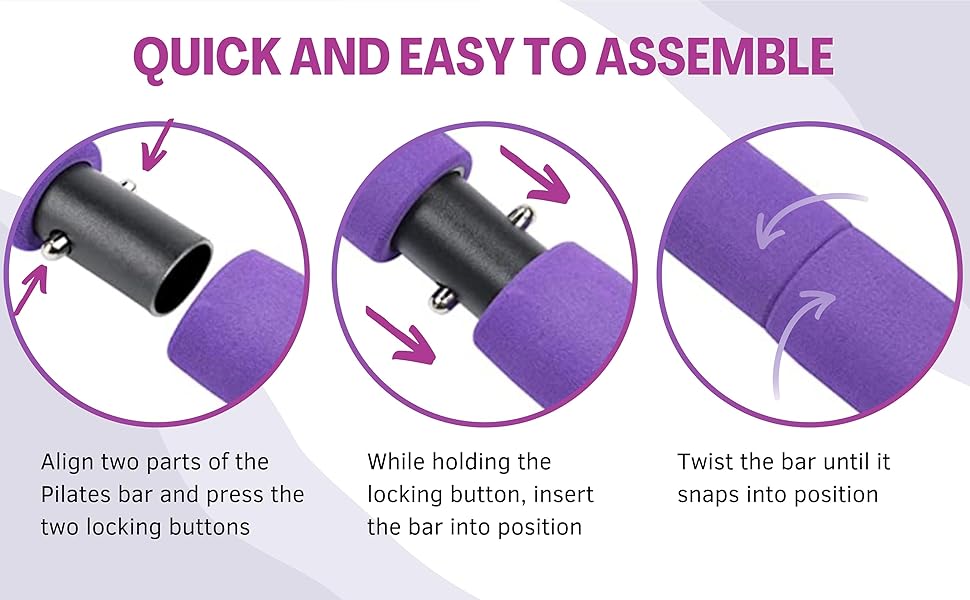 QUICK AND EASY TO ASSEMBLE

Align two parts of the Pilates bar and press the two locking buttons

While holding the locking button, insert the bar into position

Twist the bar until it snaps into position