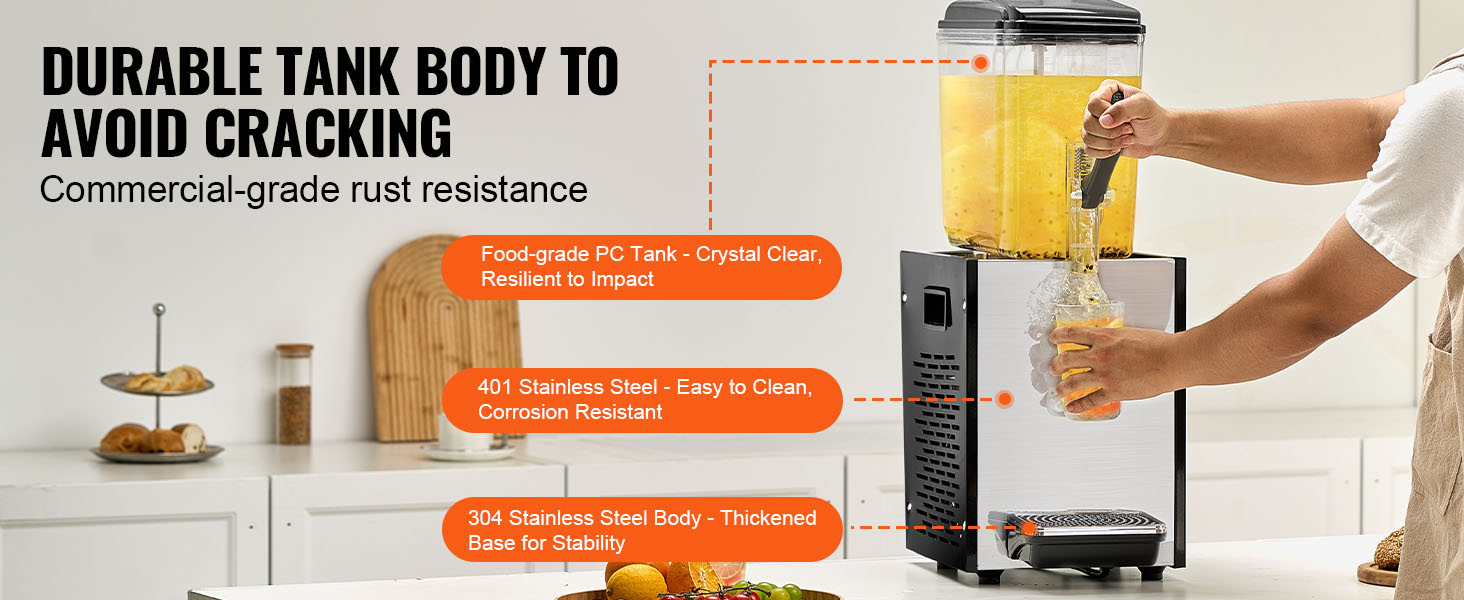 DURABLE TANK BODY TO AVOID CRACKING
Commercial-grade rust resistance

Food-grade PC Tank - Crystal Clear, Resilient to Impact

401 Stainless Steel - Easy to Clean, Corrosion Resistant

304 Stainless Steel Body - Thickened Base for Stability