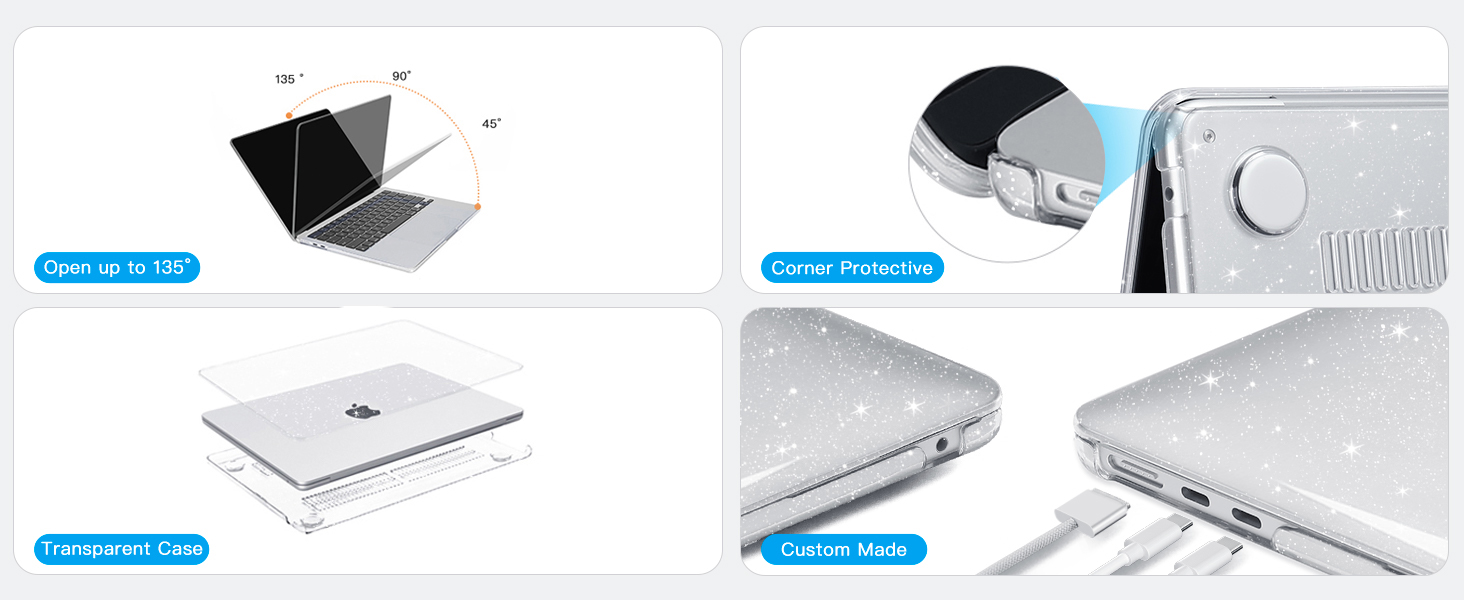 135 °
90°
45°
Open up to 135°

Corner Protective

Transparent Case

Custom Made