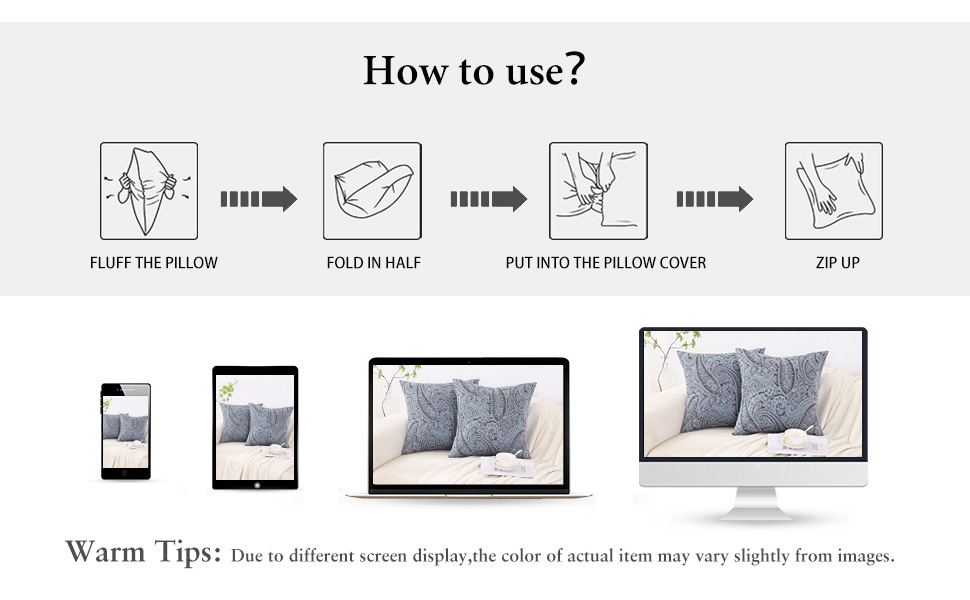 How to use?

FLUFF THE PILLOW

FOLD IN HALF

PUT INTO THE PILLOW COVER

ZIP UP

Warm Tips: Due to different screen display,the color of actual item may vary slightly from images.