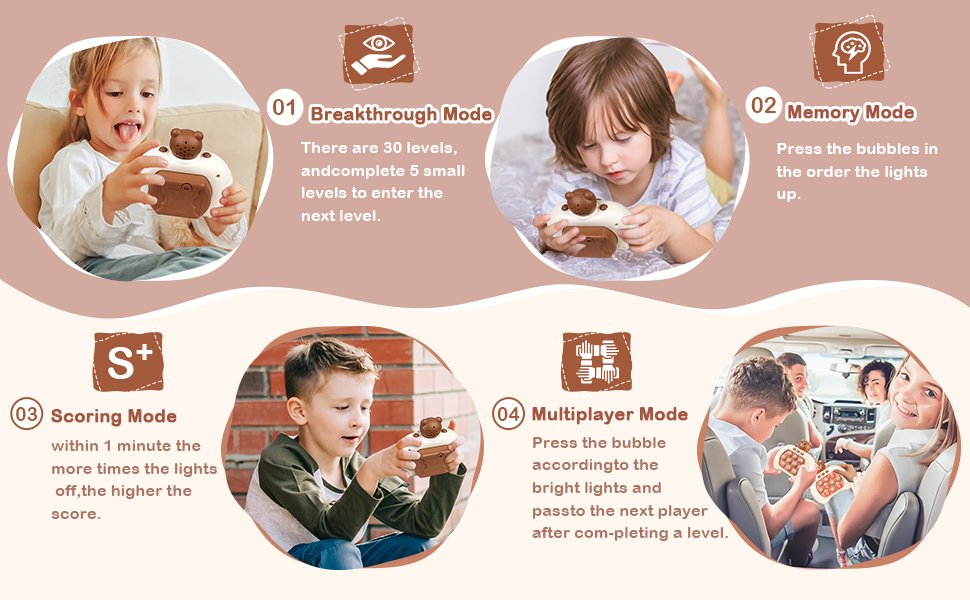 01 Breakthrough Mode

There are 30 levels, andcomplete 5 small levels to enter the next level.

02 Memory Mode

Press the bubbles in the order the lights up.

S+

03 Scoring Mode

within 1 minute the more times the lights off,the higher the score.

04 Multiplayer Mode

Press the bubble accordingto the bright lights and passto the next player after com-pleting a level.