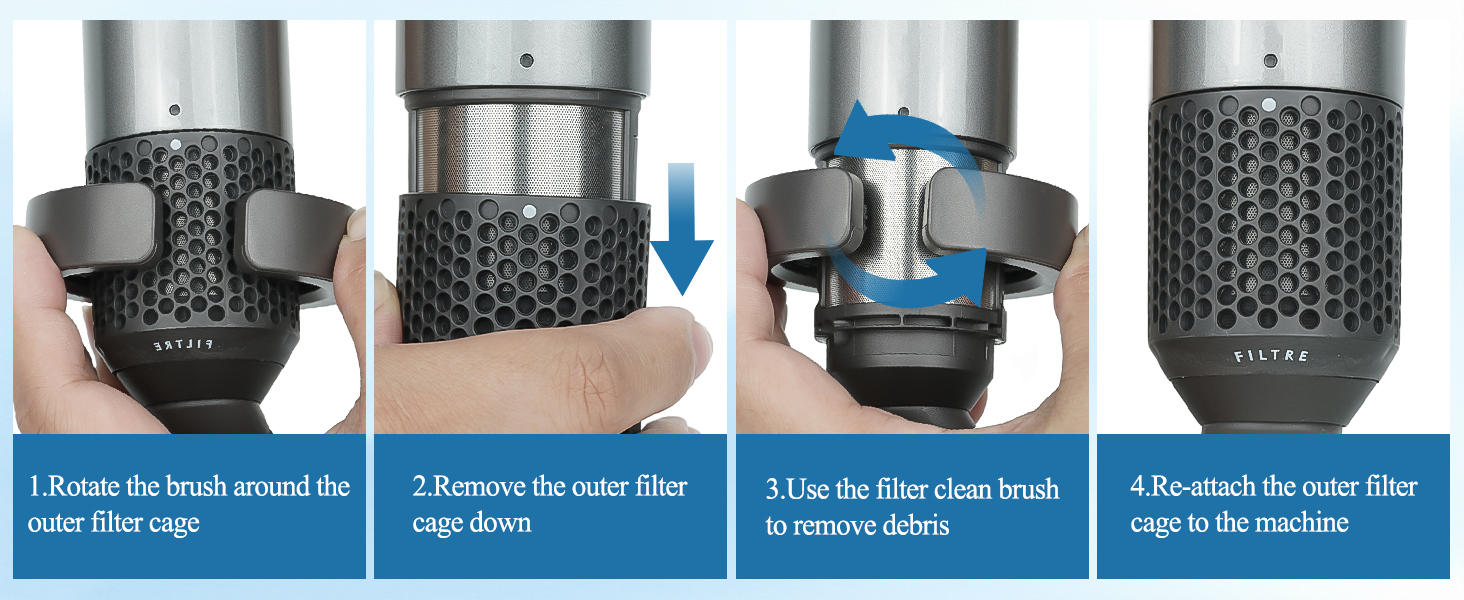 FILTRE

1.Rotate the brush around the outer filter cage

2.Remove the outer filter cage down

3.Use the filter clean brush to remove debris

FILTRE

4.Re-attach the outer filter cage to the machine