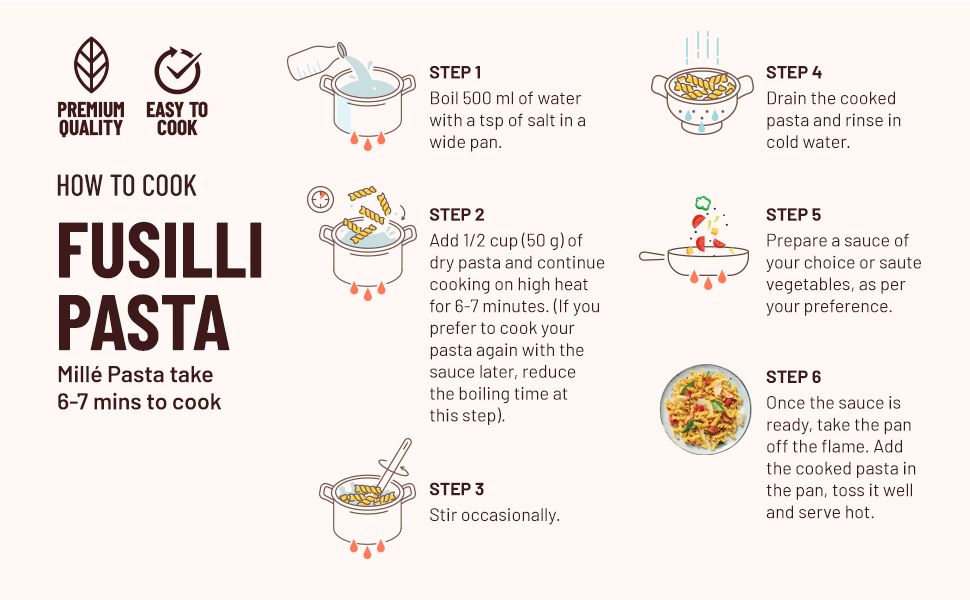 PREMIUM QUALITY

EASY TO COOK

HOW TO COOK

FUSILLI PASTA

Millé Pasta take 6-7 mins to cook

STEP 1
Boil 500 ml of water with a tsp of salt in a wide pan.

STEP 2
Add 1/2 cup (50 g) of dry pasta and continue cooking on high heat for 6-7 minutes. (If you prefer to cook your pasta again with the sauce later, reduce the boiling time at this step).

STEP 3
Stir occasionally.

STEP 4
Drain the cooked pasta and rinse in cold water.

STEP 5
Prepare a sauce of your choice or saute vegetables, as per your preference.

STEP 6
Once the sauce is ready, take the pan off the flame. Add the cooked pasta in the pan, toss it well and serve hot.