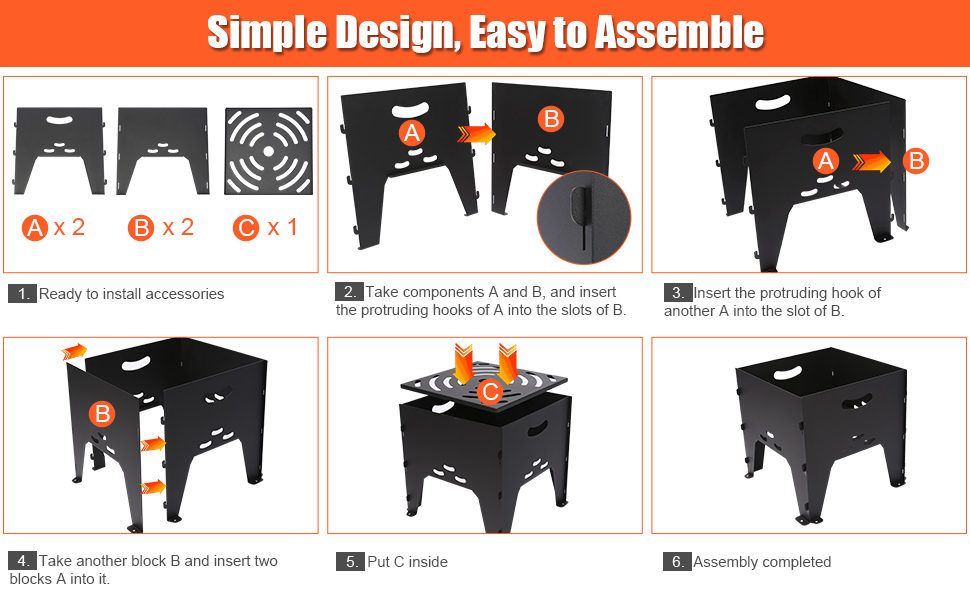 Simple Design, Easy to Assemble

A x 2
B x 2
C x 1

1. Ready to install accessories

A
B

2. Take components A and B, and insert the protruding hooks of A into the slots of B.

A
B

3. Insert the protruding hook of another A into the slot of B.

B

4. Take another block B and insert two blocks A into it.

C

5. Put C inside

6. Assembly completed