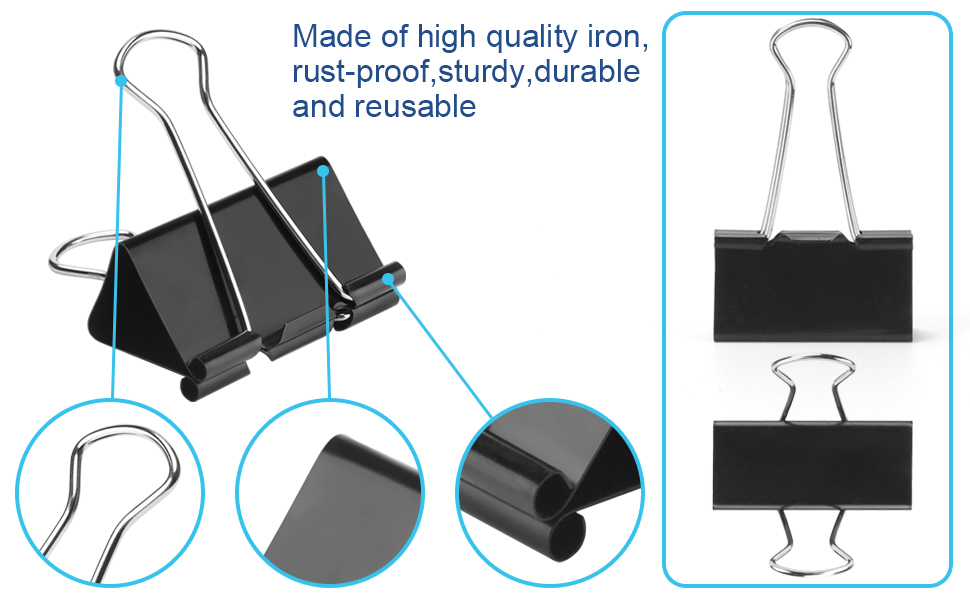 Made of high quality iron,
rust-proof,sturdy,durable
and reusable