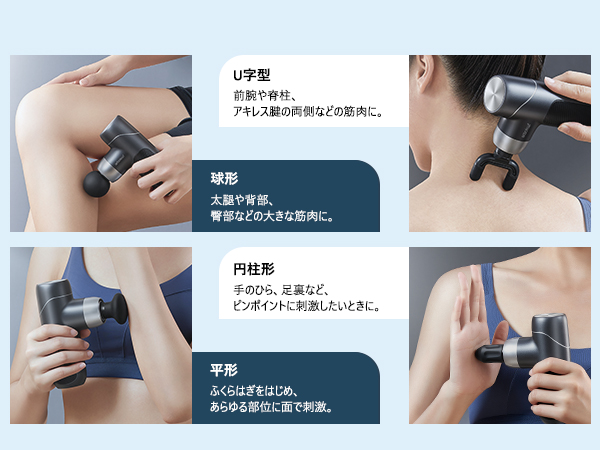 U字型

前腕や脊柱、
アキレス腱の両側などの筋肉に。

球形

太腿や背部、
臀部などの大きな筋肉に。

円柱形

手のひら、足裏など、
ピンポイントに刺激したいときに。

平形

ふくらはぎをはじめ、
あらゆる部位に面で刺激。