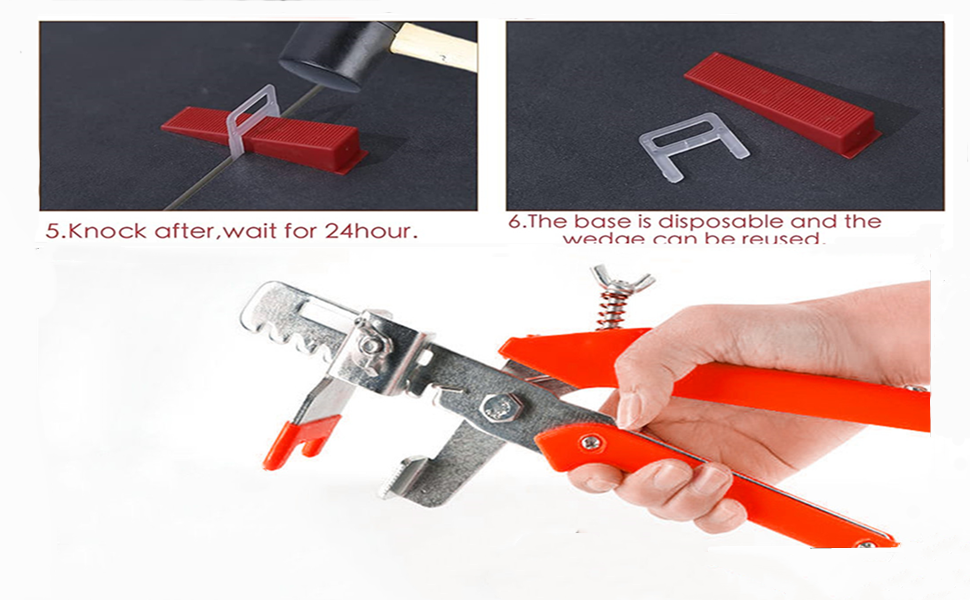 5.Knock after,wait for 24hour.

6.The base is disposable and the wedge can be reused.