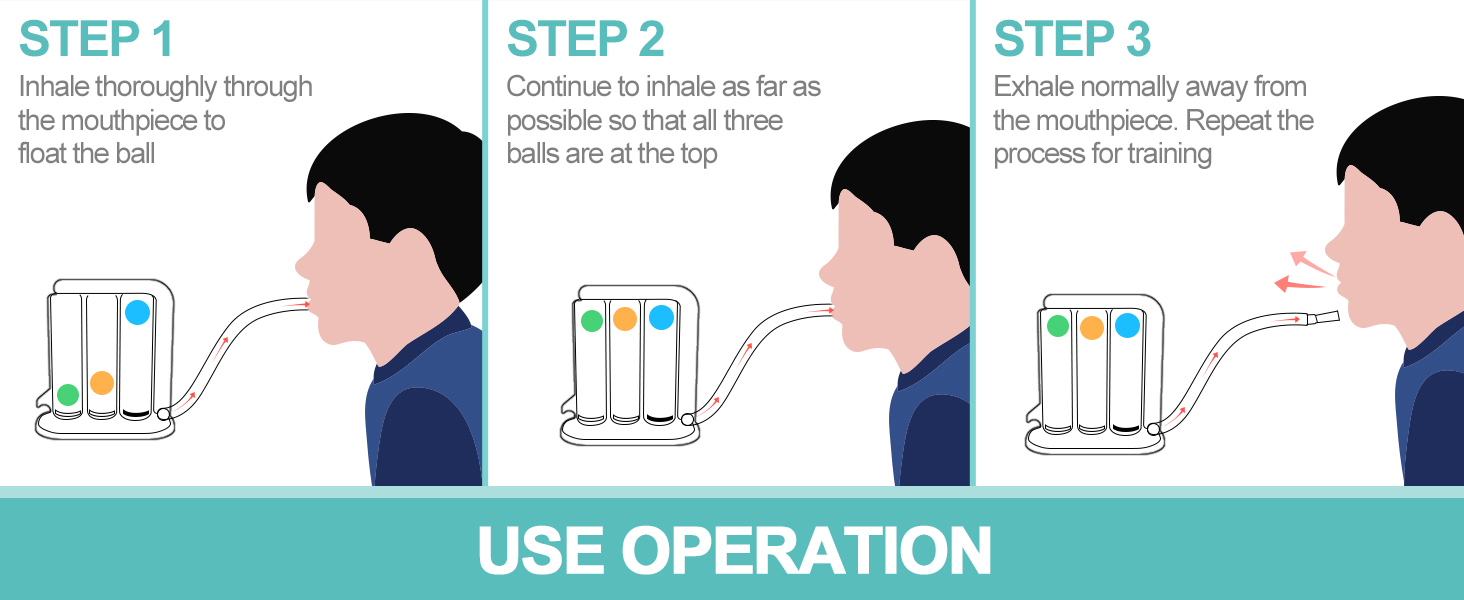 STEP 1
Inhale thoroughly through the mouthpiece to float the ball

STEP 2
Continue to inhale as far as possible so that all three balls are at the top

STEP 3
Exhale normally away from the mouthpiece. Repeat the process for training

USE OPERATION