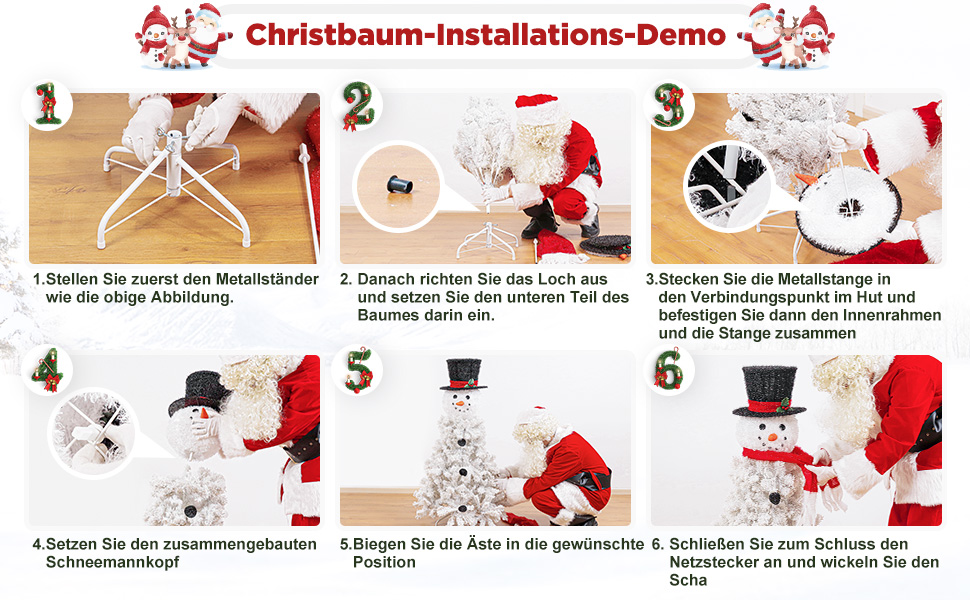 Christbaum-Installations-Demo

1

1.Stellen Sie zuerst den Metallständer wie die obige Abbildung.

2

2. Danach richten Sie das Loch aus und setzen Sie den unteren Teil des Baumes darin ein.

3

3.Stecken Sie die Metallstange in den Verbindungspunkt im Hut und befestigen Sie dann den Innenrahmen und die Stange zusammen

4

4.Setzen Sie den zusammengebauten Schneemannkopf

5

5.Biegen Sie die Äste in die gewünschte Position

6

6. Schließen Sie zum Schluss den Netzstecker an und wickeln Sie den Scha