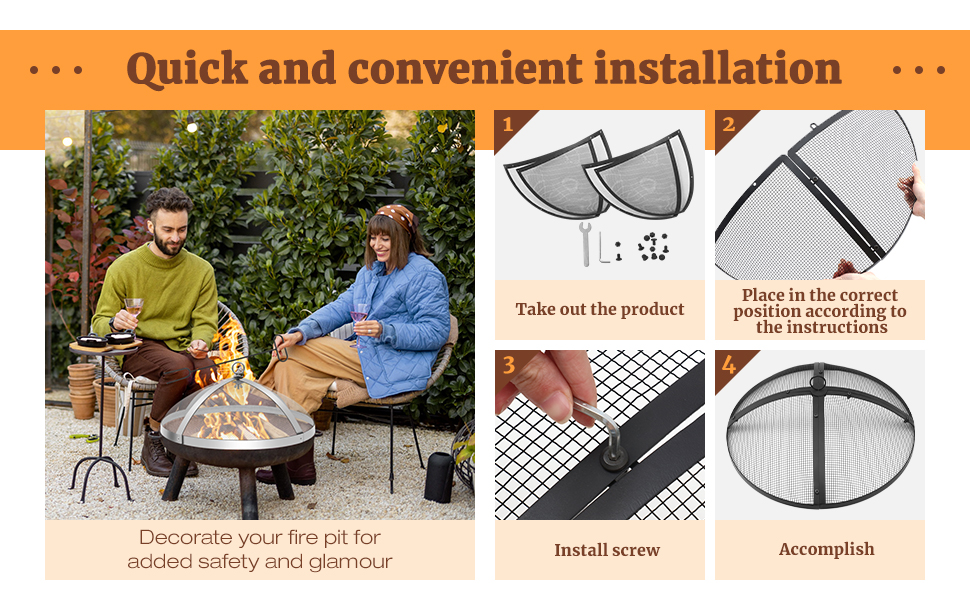 Quick and convenient installation

Decorate your fire pit for added safety and glamour

1

Take out the product

2

Place in the correct position according to the instructions

3

Install screw

4

Accomplish