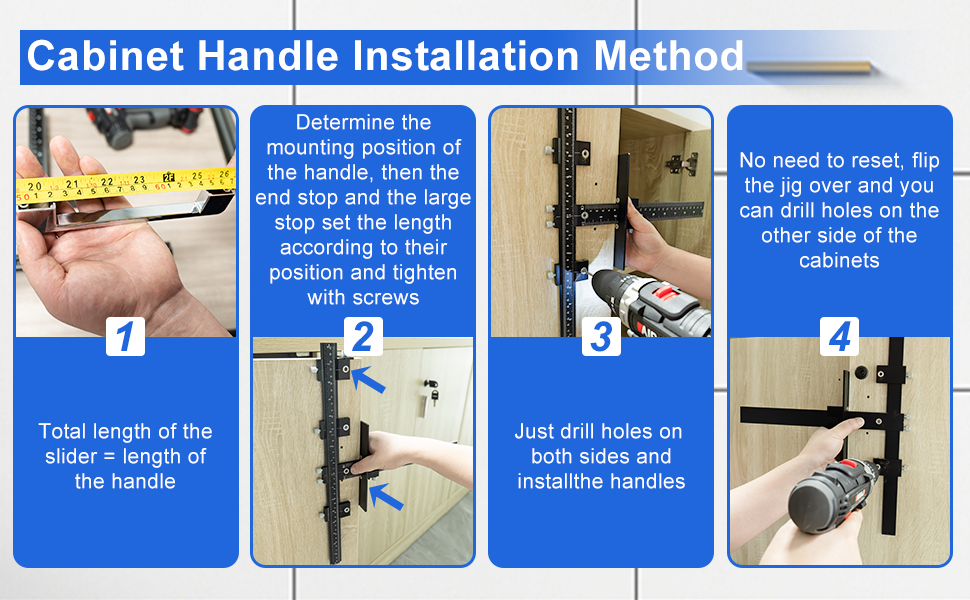 Cabinet Handle Installation Method

1

Total length of the slider = length of the handle

Determine the mounting position of the handle, then the end stop and the large stop set the length according to their position and tighten with screws

2

3

Just drill holes on both sides and installthe handles

No need to reset, flip the jig over and you can drill holes on the other side of the cabinets

4