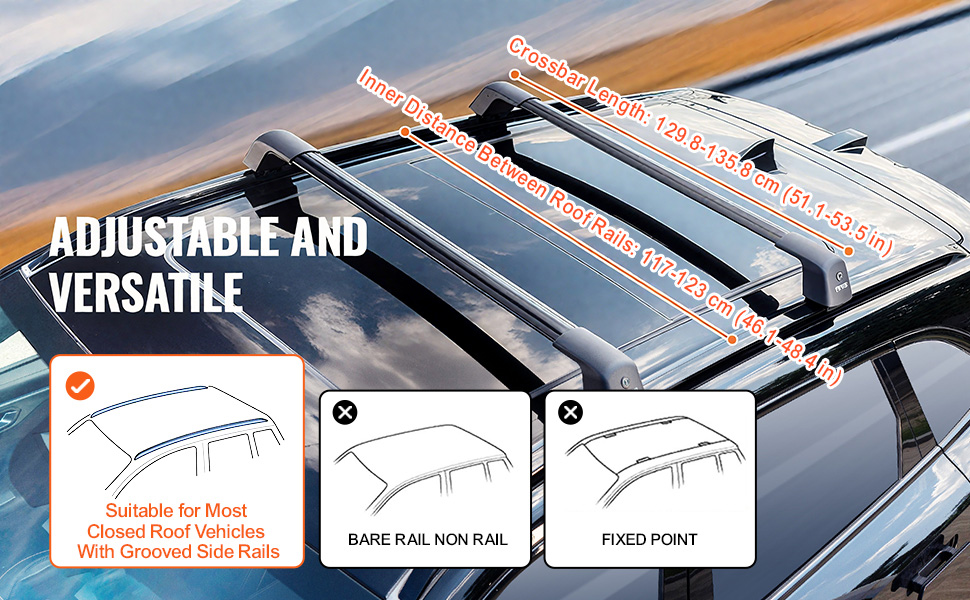 Crossbar Length: 129.8-135.8 cm (51.1-53.5 in)

Inner Distance Between Roof Rails: 117-123 cm (46.1-48.4 in)

ADJUSTABLE AND VERSATILE

Suitable for Most Closed Roof Vehicles With Grooved Side Rails

BARE RAIL NON RAIL

FIXED POINT