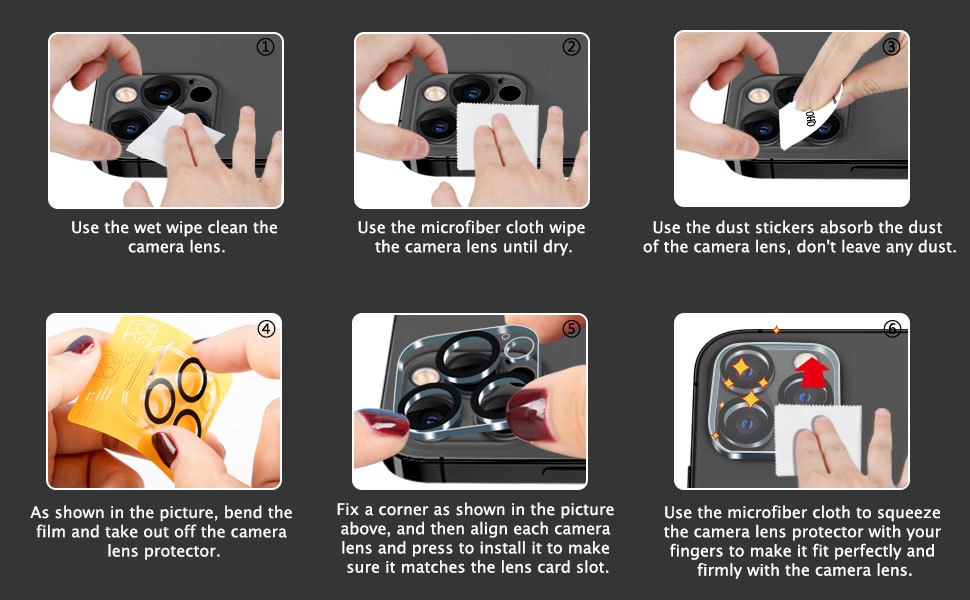 ①

Use the wet wipe clean the camera lens.

②

Use the microfiber cloth wipe the camera lens until dry.

③

Use the dust stickers absorb the dust of the camera lens, don't leave any dust.

④

As shown in the picture, bend the film and take out off the camera lens protector.

⑤

Fix a corner as shown in the picture above, and then align each camera lens and press to install it to make sure it matches the lens card slot.

⑥

Use the microfiber cloth to squeeze the camera lens protector with your fingers to make it fit perfectly and firmly with the camera lens.