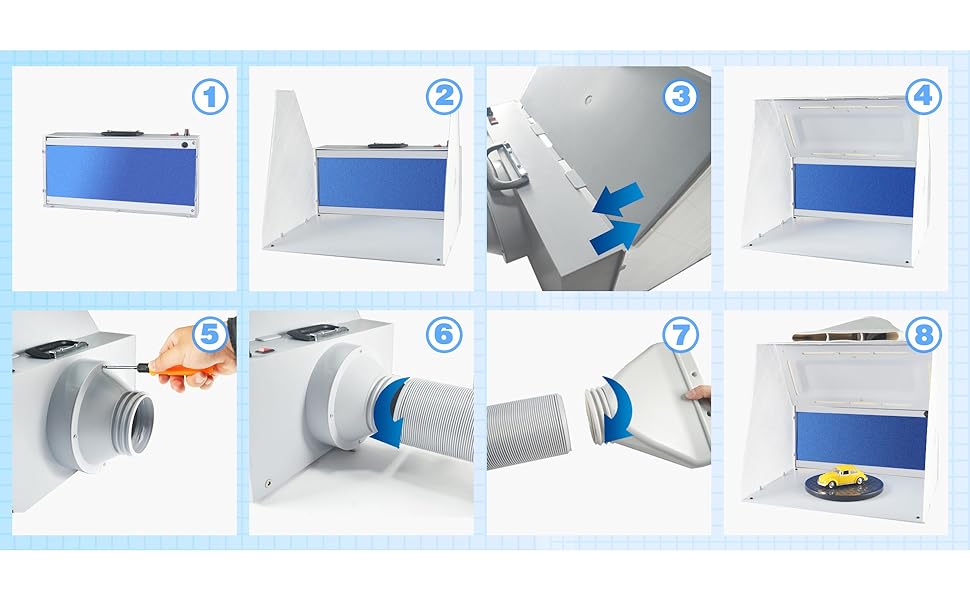 1
2
3
4
5
6
7
8