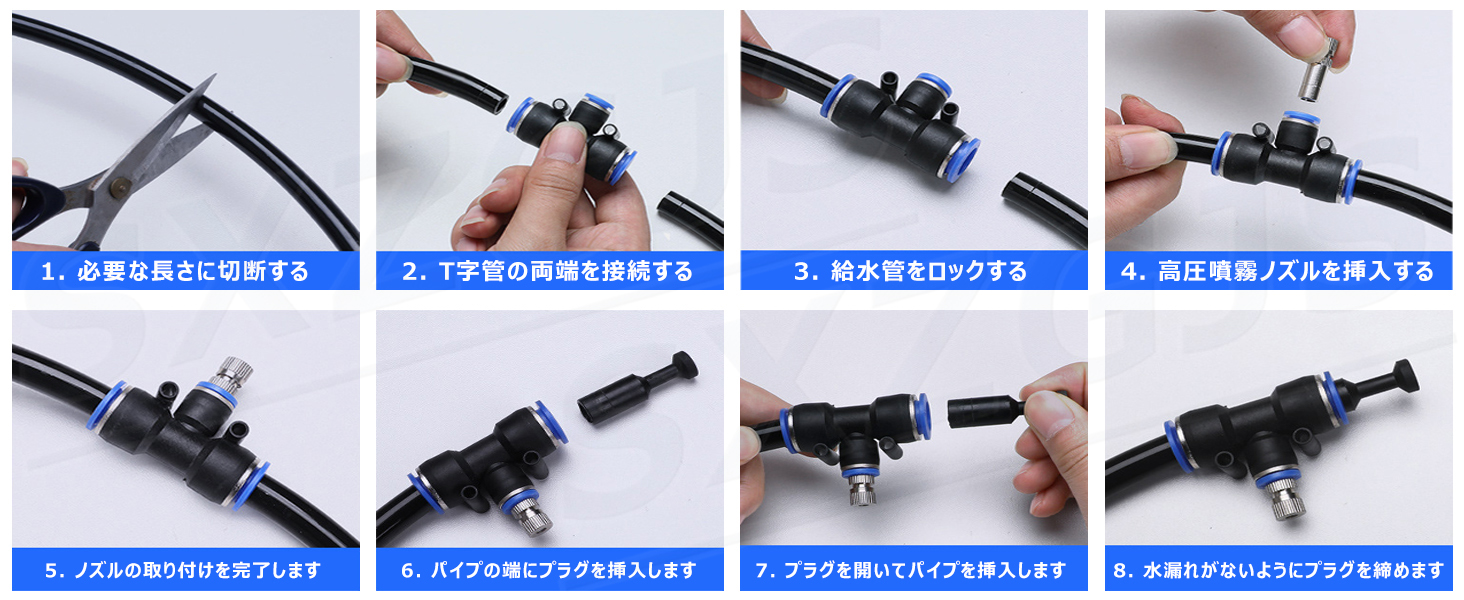 1. 必要な長さに切断する

2. T字管の両端を接続する

3. 給水管をロックする

4. 高圧噴霧ノズルを挿入する

5. ノズルの取り付けを完了します

6. パイプの端にプラグを挿入します

7. プラグを開いてパイプを挿入します

8. 水漏れがないようにプラグを締めます