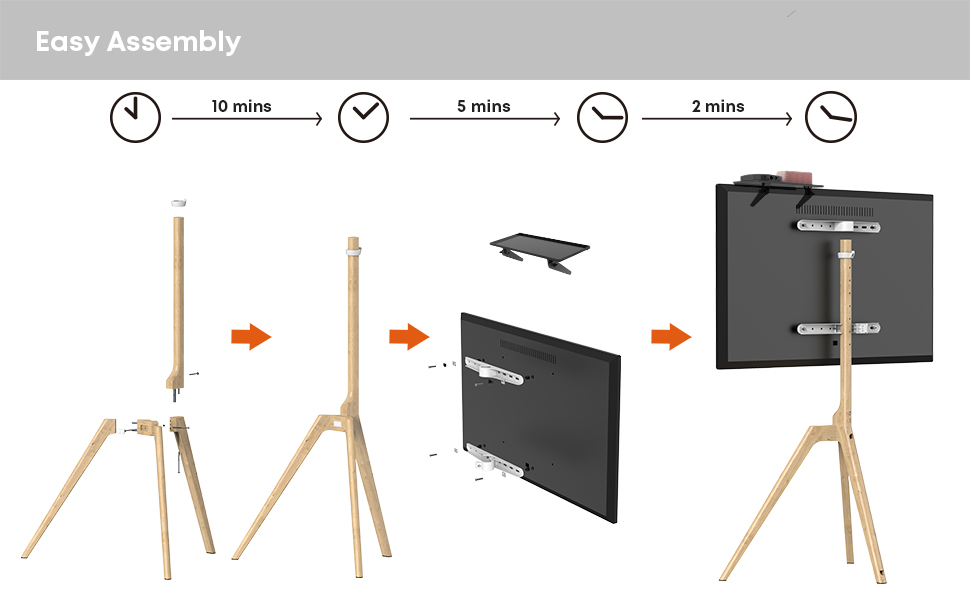 Easy Assembly

10 mins

5 mins

2 mins