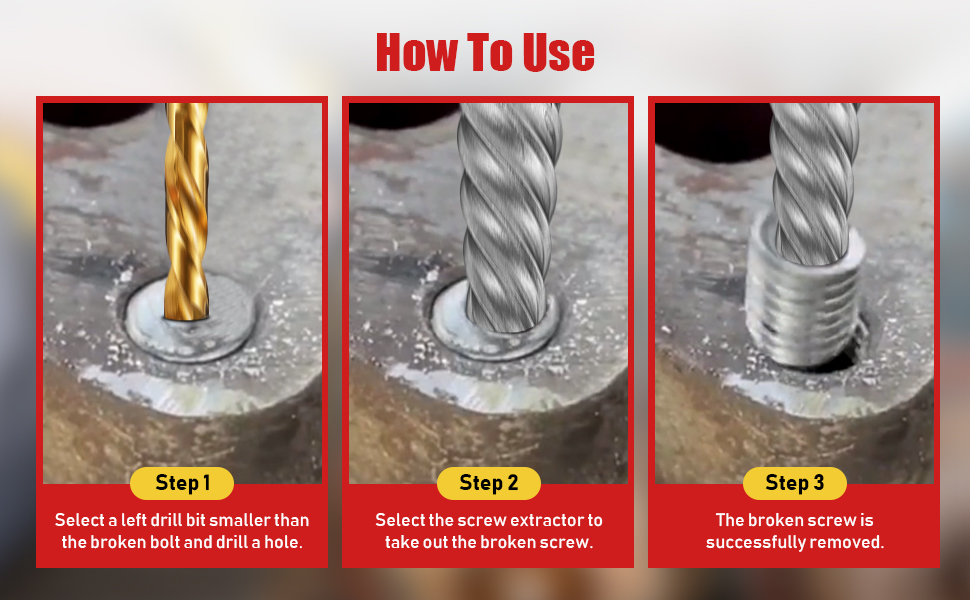 How To Use

Step 1

Select a left drill bit smaller than the broken bolt and drill a hole.

Step 2

Select the screw extractor to take out the broken screw.

Step 3

The broken screw is successfully removed.