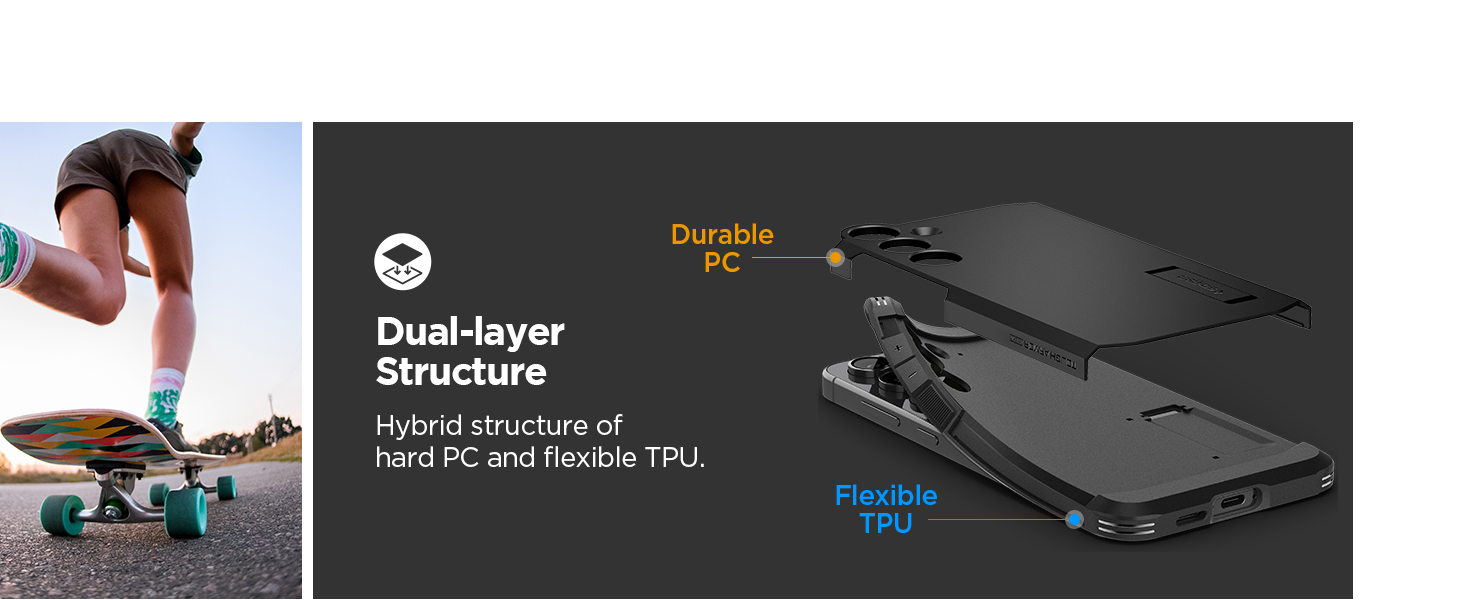 Dual-layer Structure

Hybrid structure of hard PC and flexible TPU.

Durable PC

Flexible TPU