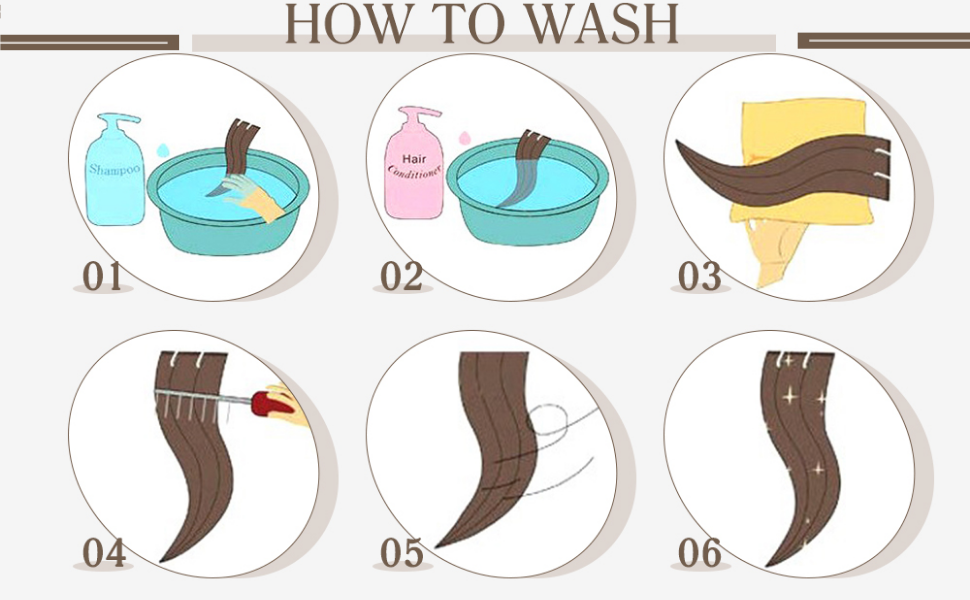 HOW TO WASH

Shampoo

01

Hair
Conditioner

02

03

04

05

06