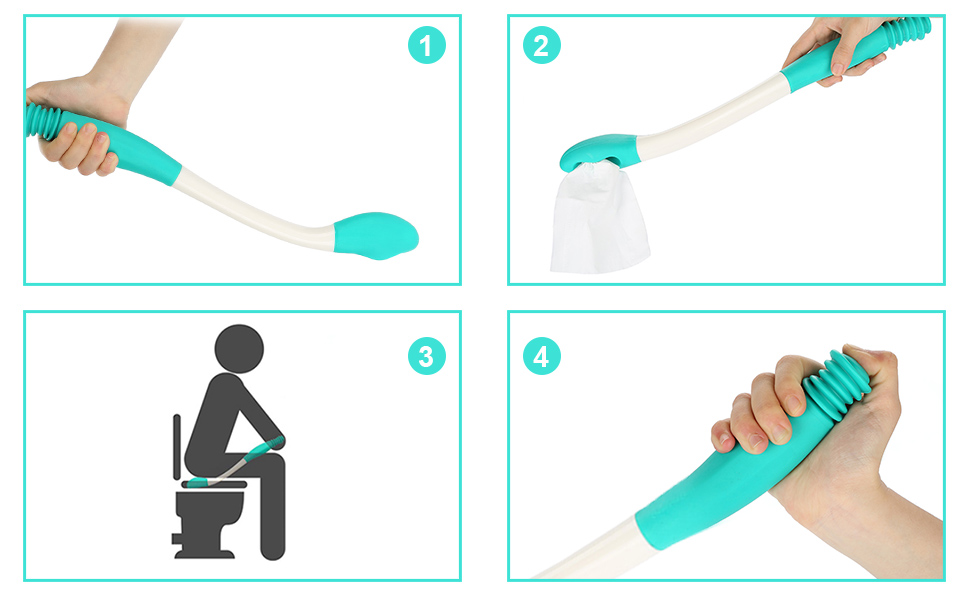 1

2

3

4