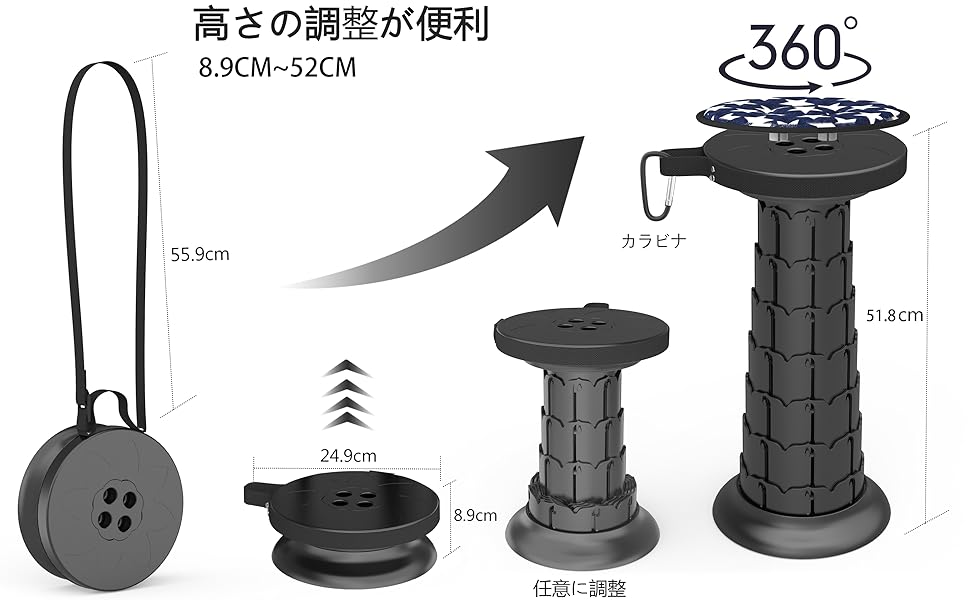 高さの調整が便利

8.9CM~52CM

360°

55.9cm

カラビナ

51.8cm

24.9cm

8.9cm

任意に調整