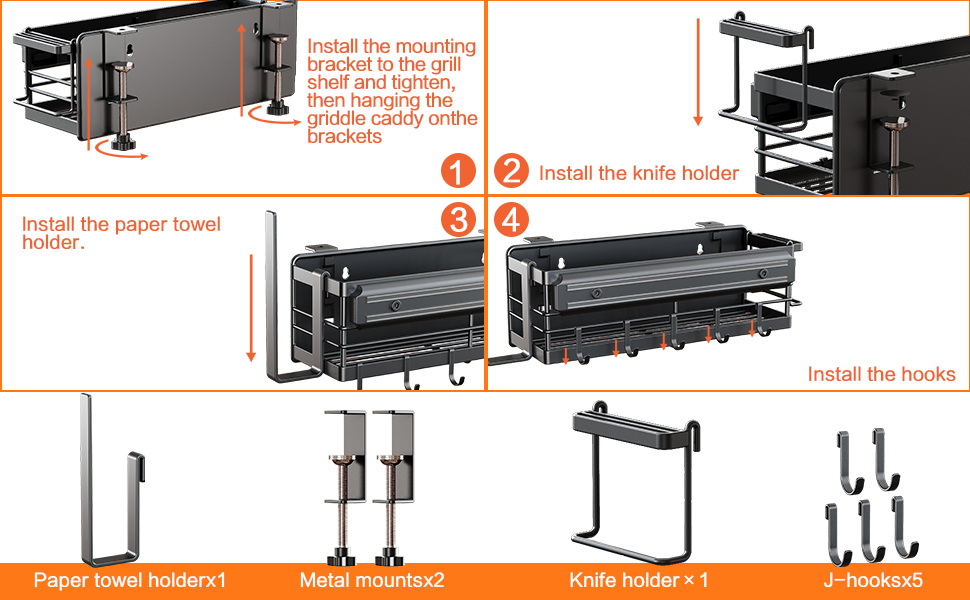 Install the mounting bracket to the grill shelf and tighten, then hanging the griddle caddy onthe brackets

1

2 Install the knife holder

Install the paper towel holder.

3

4

Install the hooks

Paper towel holderx1

Metal mountsx2

Knife holder × 1

J-hooksx5