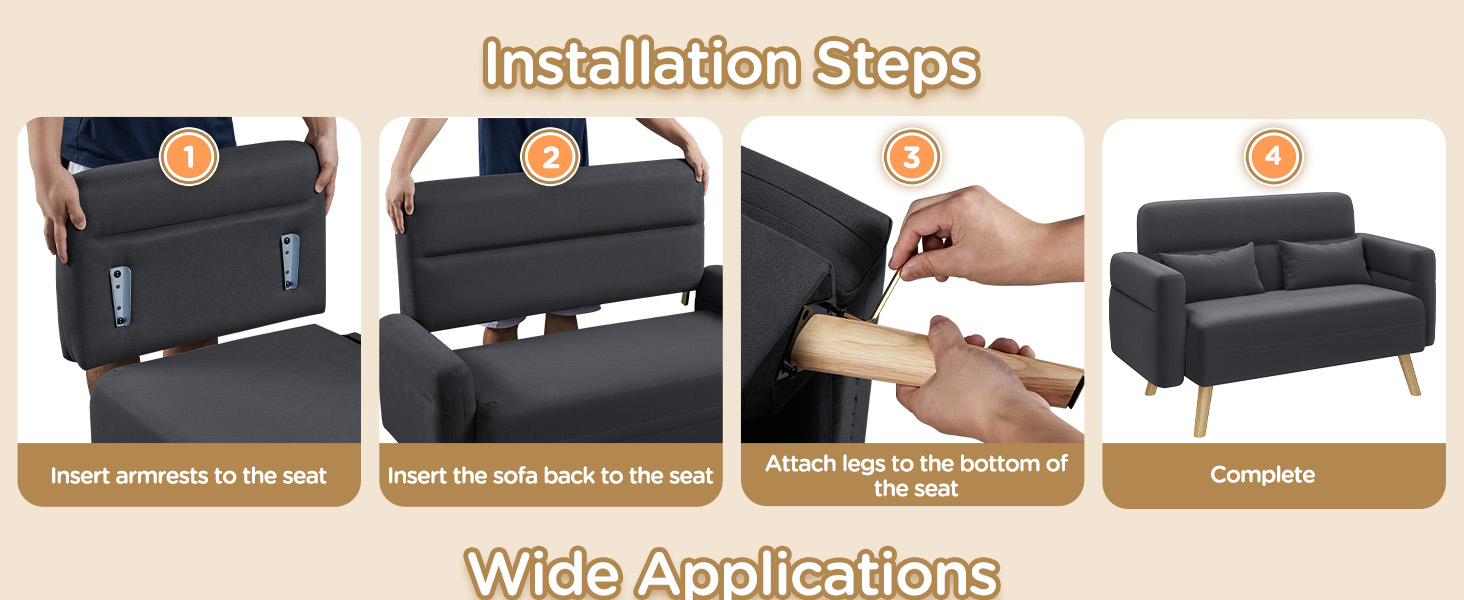 Installation Steps

1
Insert armrests to the seat

2
Insert the sofa back to the seat

3
Attach legs to the bottom of the seat

4
Complete

Wide Applications