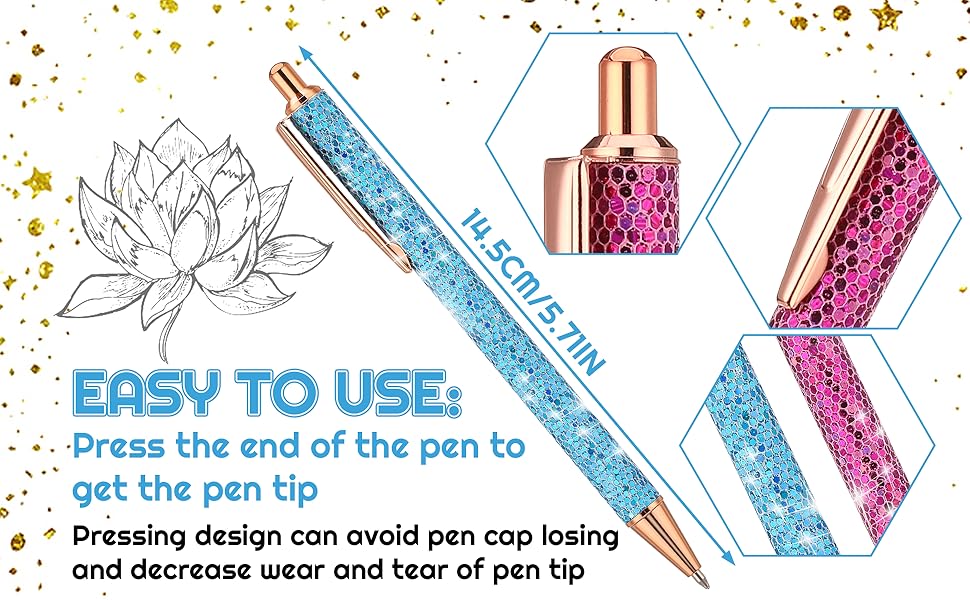 14.5CM/5.71IN

EASY TO USE:
Press the end of the pen to get the pen tip

Pressing design can avoid pen cap losing and decrease wear and tear of pen tip