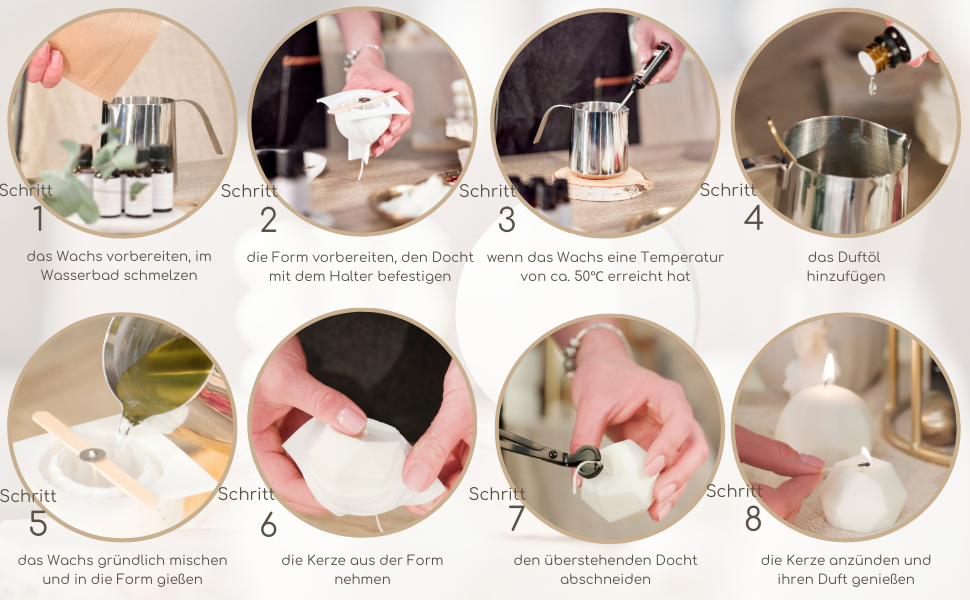 Schritt 1
das Wachs vorbereiten, im Wasserbad schmelzen

Schritt 2
die Form vorbereiten, den Docht mit dem Halter befestigen

Schritt 3
wenn das Wachs eine Temperatur von ca. 50℃ erreicht hat

Schritt 4
das Duftöl hinzufügen

Schritt 5
das Wachs gründlich mischen und in die Form gießen

Schritt 6
die Kerze aus der Form nehmen

Schritt 7
den überstehenden Docht abschneiden

Schritt 8
die Kerze anzünden und ihren Duft genießen