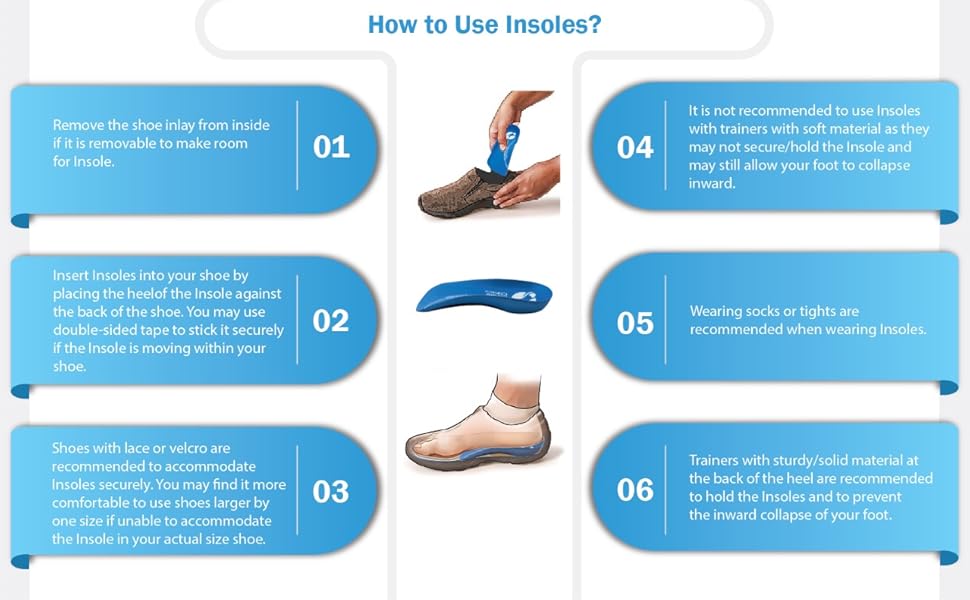 How to Use Insoles?

Remove the shoe inlay from inside if it is removable to make room for Insole.

01

Insert Insoles into your shoe by placing the heelof the Insole against the back of the shoe. You may use double-sided tape to stick it securely if the Insole is moving within your shoe.

02

Shoes with lace or velcro are recommended to accommodate Insoles securely. You may find it more comfortable to use shoes larger by one size if unable to accommodate the Insole in your actual size shoe.

03

04

It is not recommended to use Insoles with trainers with soft material as they may not secure/hold the Insole and may still allow your foot to collapse inward.

05

Wearing socks or tights are recommended when wearing Insoles.

06

Trainers with sturdy/solid material at the back of the heel are recommended to hold the Insoles and to prevent the inward collapse of your foot.