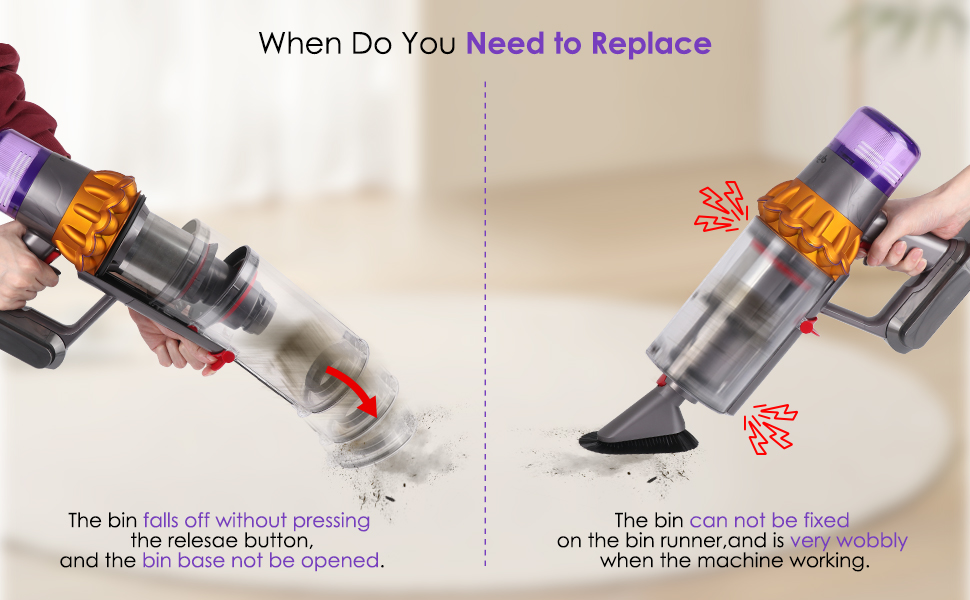 When Do You Need to Replace

The bin falls off without pressing the relesae button, and the bin base not be opened.

The bin can not be fixed on the bin runner,and is very wobbly when the machine working.