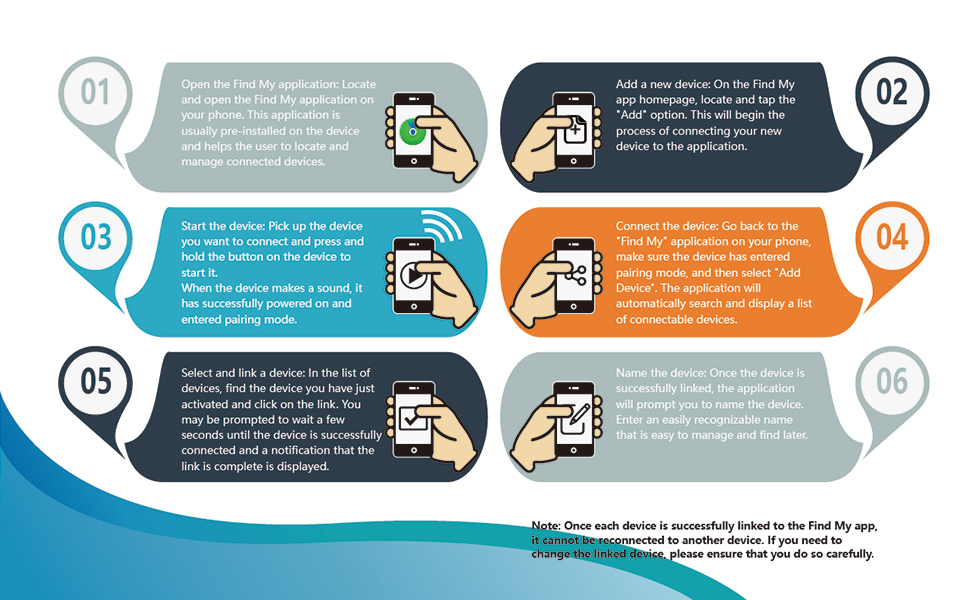 01

Open the Find My application: Locate and open the Find My application on your phone. This application is usually pre-installed on the device and helps the user to locate and manage connected devices.

02

Add a new device: On the Find My app homepage, locate and tap the "Add" option. This will begin the process of connecting your new device to the application.

03

Start the device: Pick up the device you want to connect and press and hold the button on the device to start it.
When the device makes a sound, it has successfully powered on and entered pairing mode.

04

Connect the device: Go back to the "Find My" application on your phone, make sure the device has entered pairing mode, and then select "Add Device". The application will automatically search and display a list of connectable devices.

05

Select and link a device: In the list of devices, find the device you have just activated and click on the link. You may be prompted to wait a few seconds until the device is successfully connected and a notification that the link is complete is displayed.

06

Name the device: Once the device is successfully linked, the application will prompt you to name the device. Enter an easily recognizable name that is easy to manage and find later.

Note: Once each device is successfully linked to the Find My app, it cannot be reconnected to another device. If you need to change the linked device, please ensure that you do so carefully.