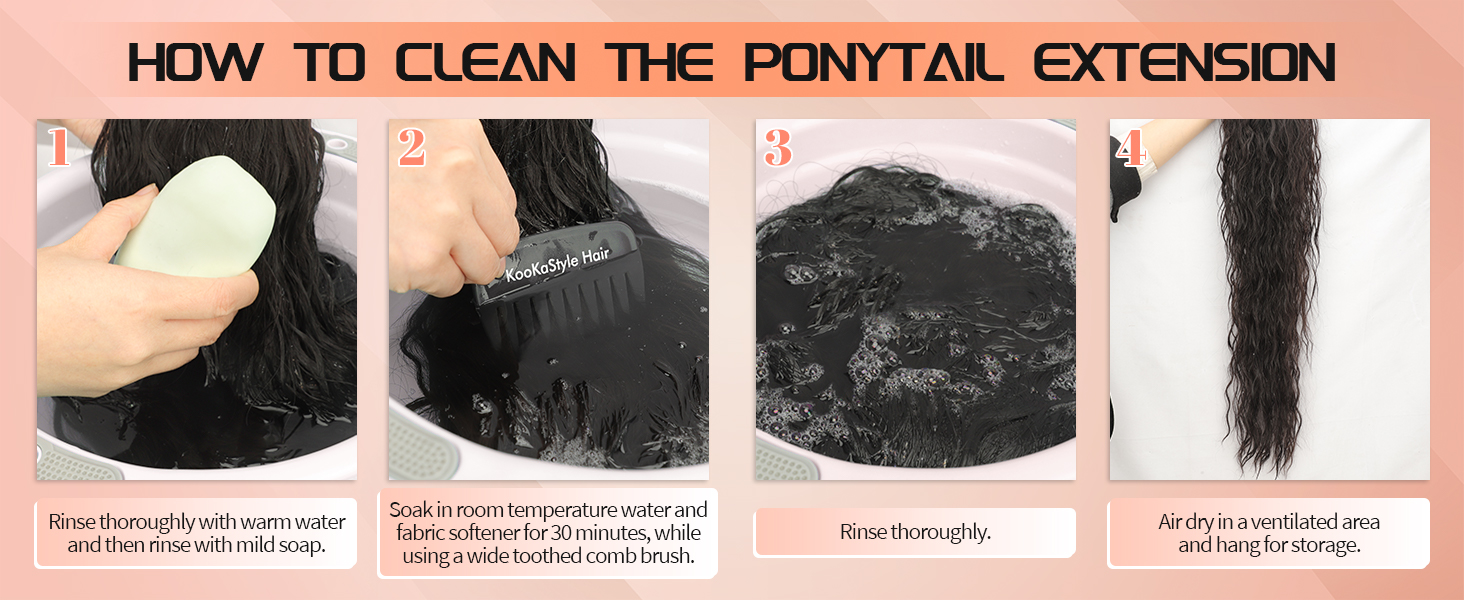 HOW TO CLEAN THE PONYTAIL EXTENSION

1

Rinse thoroughly with warm water and then rinse with mild soap.

2

KooKaStyle Hair

Soak in room temperature water and fabric softener for 30 minutes, while using a wide toothed comb brush.

3

Rinse thoroughly.

4

Air dry in a ventilated area and hang for storage.