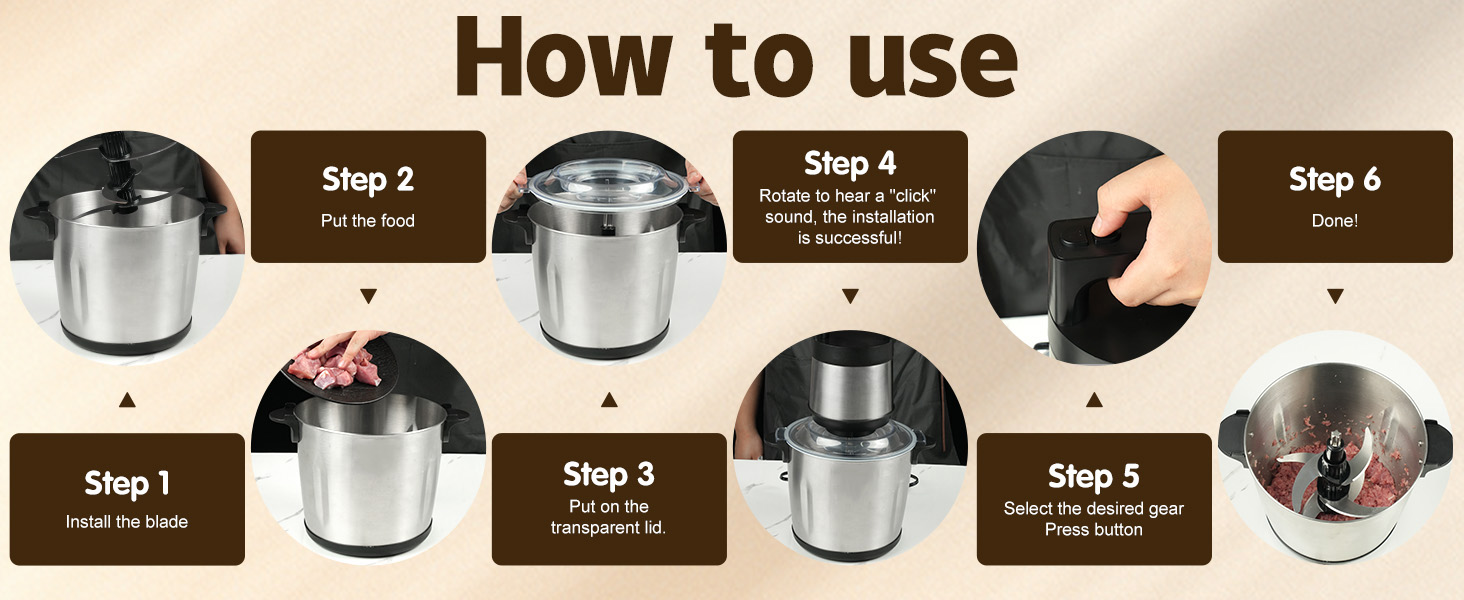 How to use

Step 1
Install the blade

Step 2
Put the food

Step 3
Put on the transparent lid.

Step 4
Rotate to hear a "click" sound, the installation is successful!

Step 5
Select the desired gear
Press button

Step 6
Done!