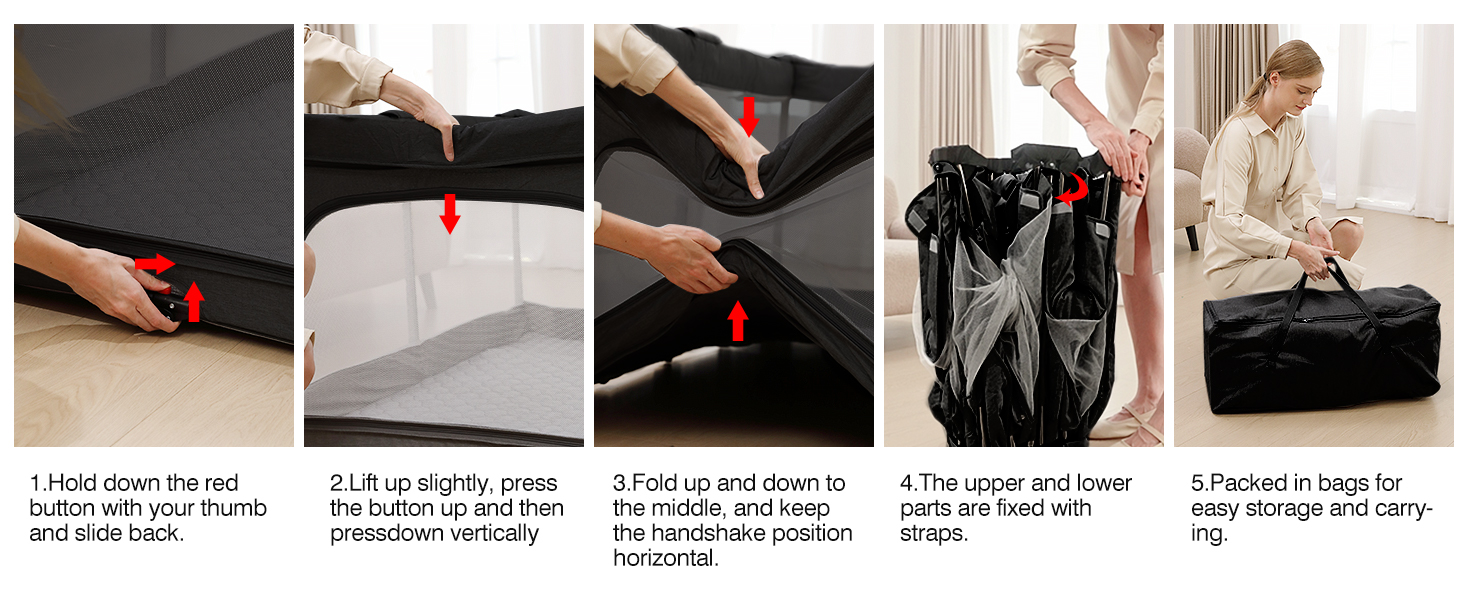 1.Hold down the red button with your thumb and slide back.

2.Lift up slightly, press the button up and then pressdown vertically

3.Fold up and down to the middle, and keep the handshake position horizontal.

4.The upper and lower parts are fixed with straps.

5.Packed in bags for easy storage and carrying.